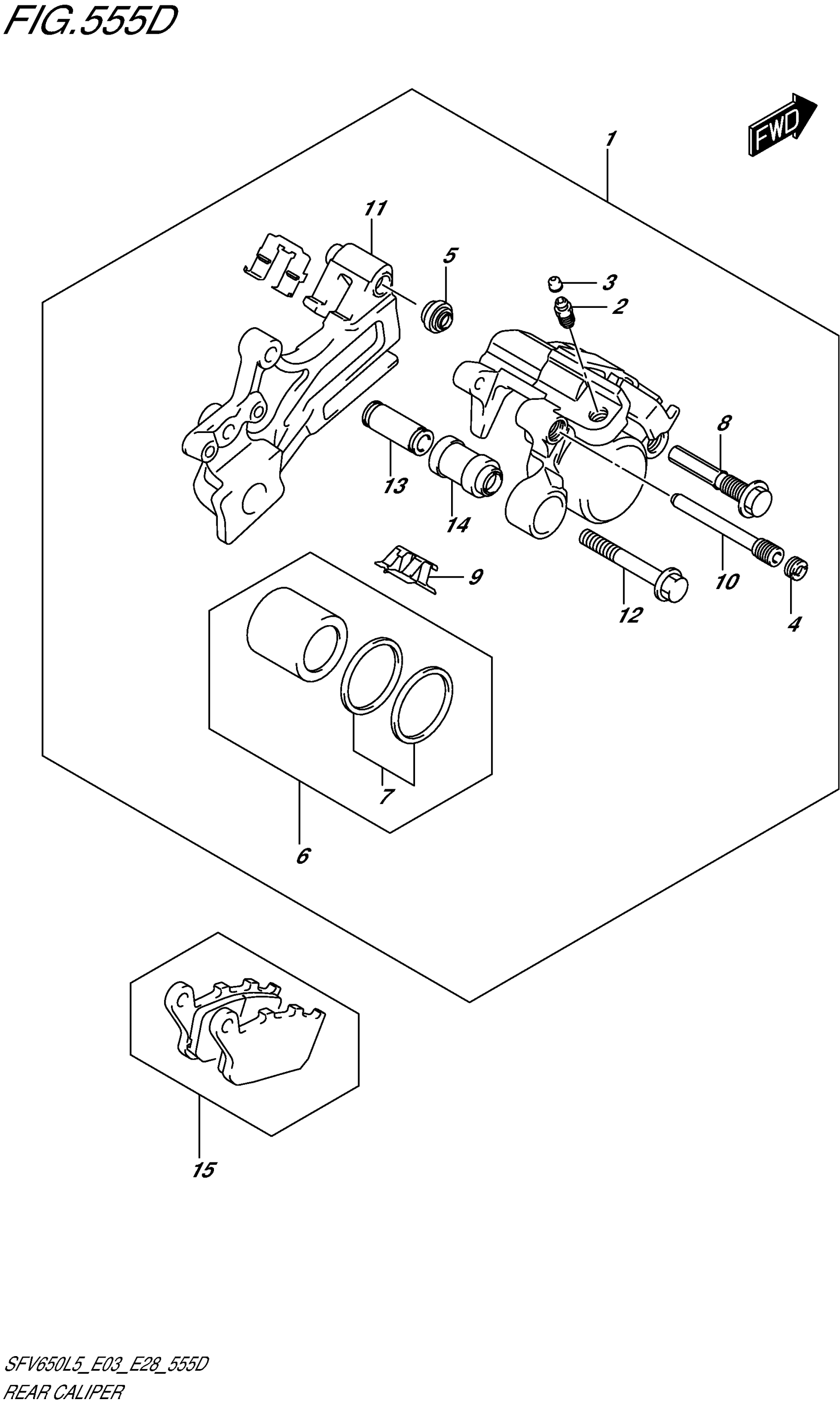 FIG.555D

FWD

1

11

5

3

2

8

13

14

9

10

12

4

7

6

15

SFV650L5_E03_E28_555D
REAR CALIPER