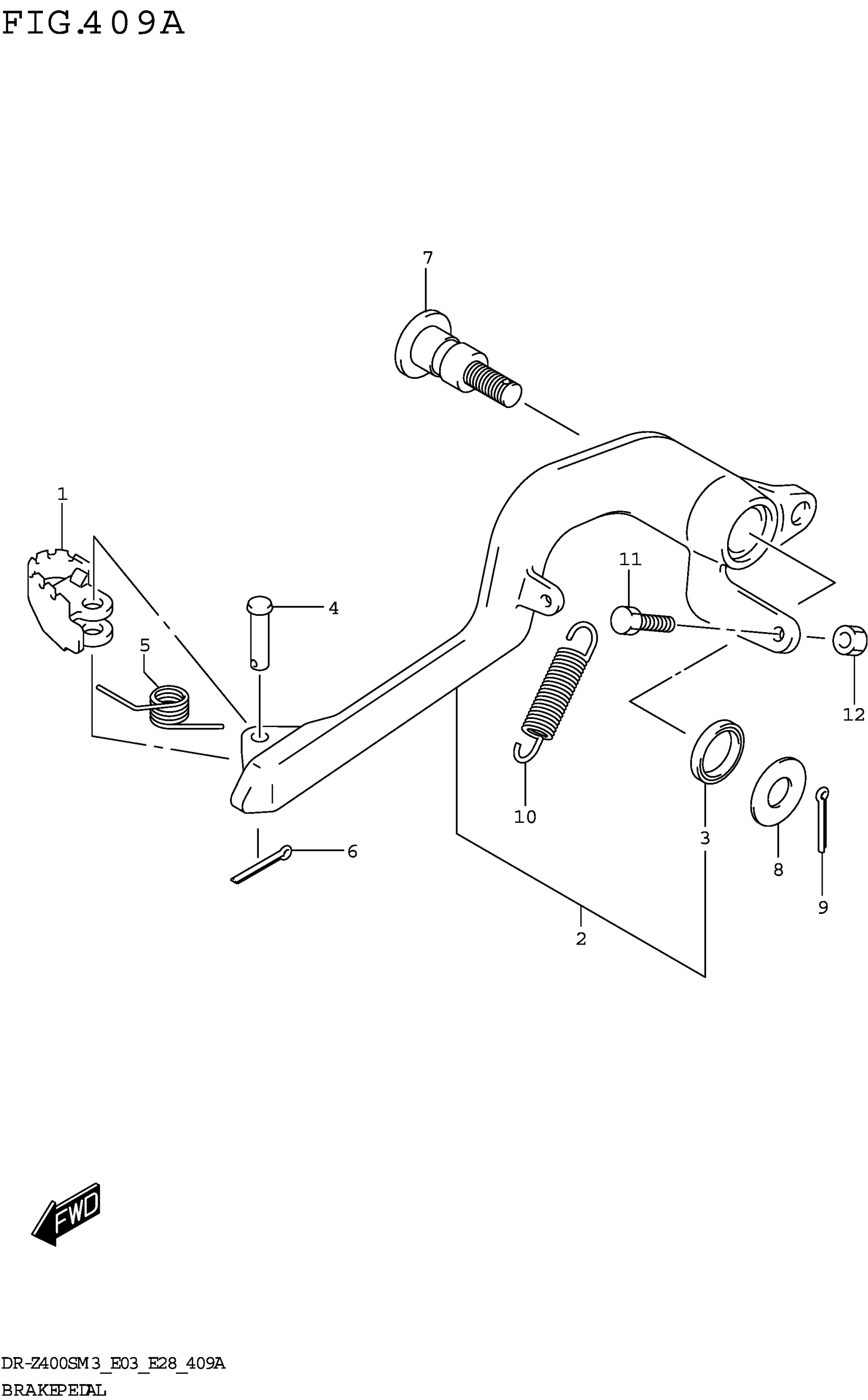 FIG.409A

7

1

11

4

5

12

10

3

6

8

9

2

FWD

DR-Z400SM3_E03_E28_409A

BRAKEPEDAL