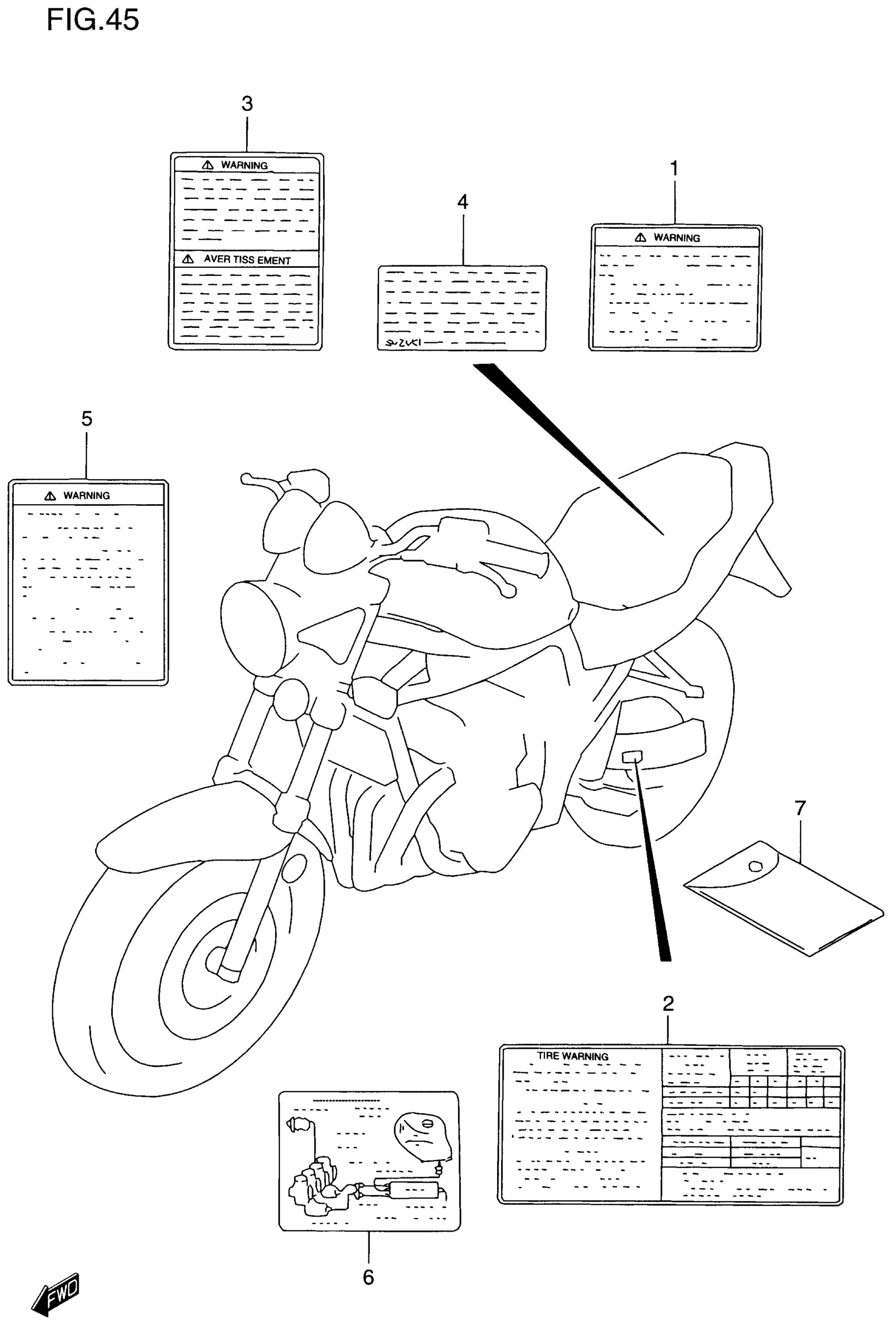 FIG.45

3

WARNING

AVER TISS EMENT

4

SUZUKI

1

WARNING

5

WARNING

7

2

TIRE WARNING

6

FWD