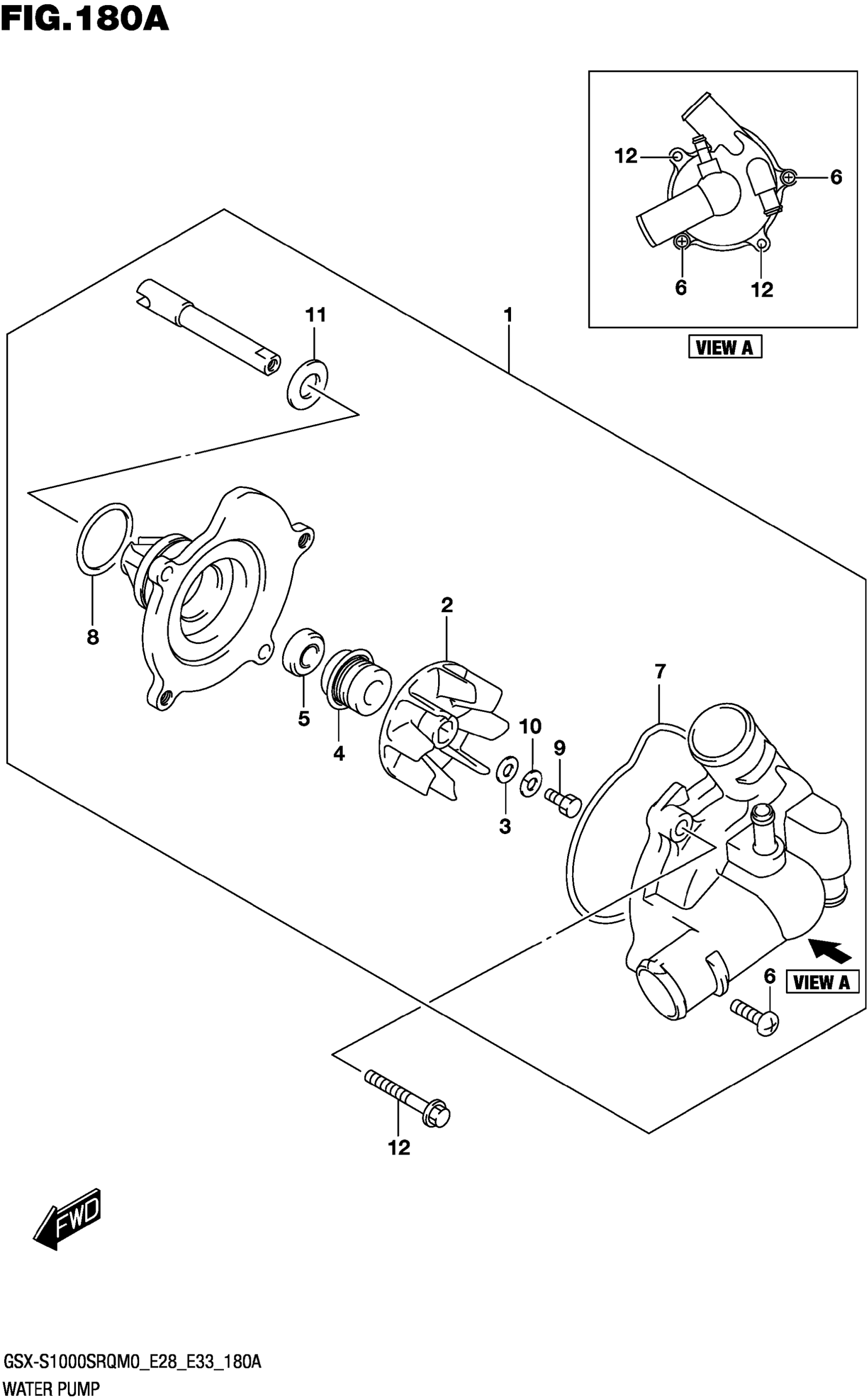 FIG.180A

12
6
6
12

VIEW A

11
1
8
2
7
5
4
10
9
3
6
VIEW A
12

FWD

GSX-S1000SRQM0_E28_E33_180A
WATER PUMP