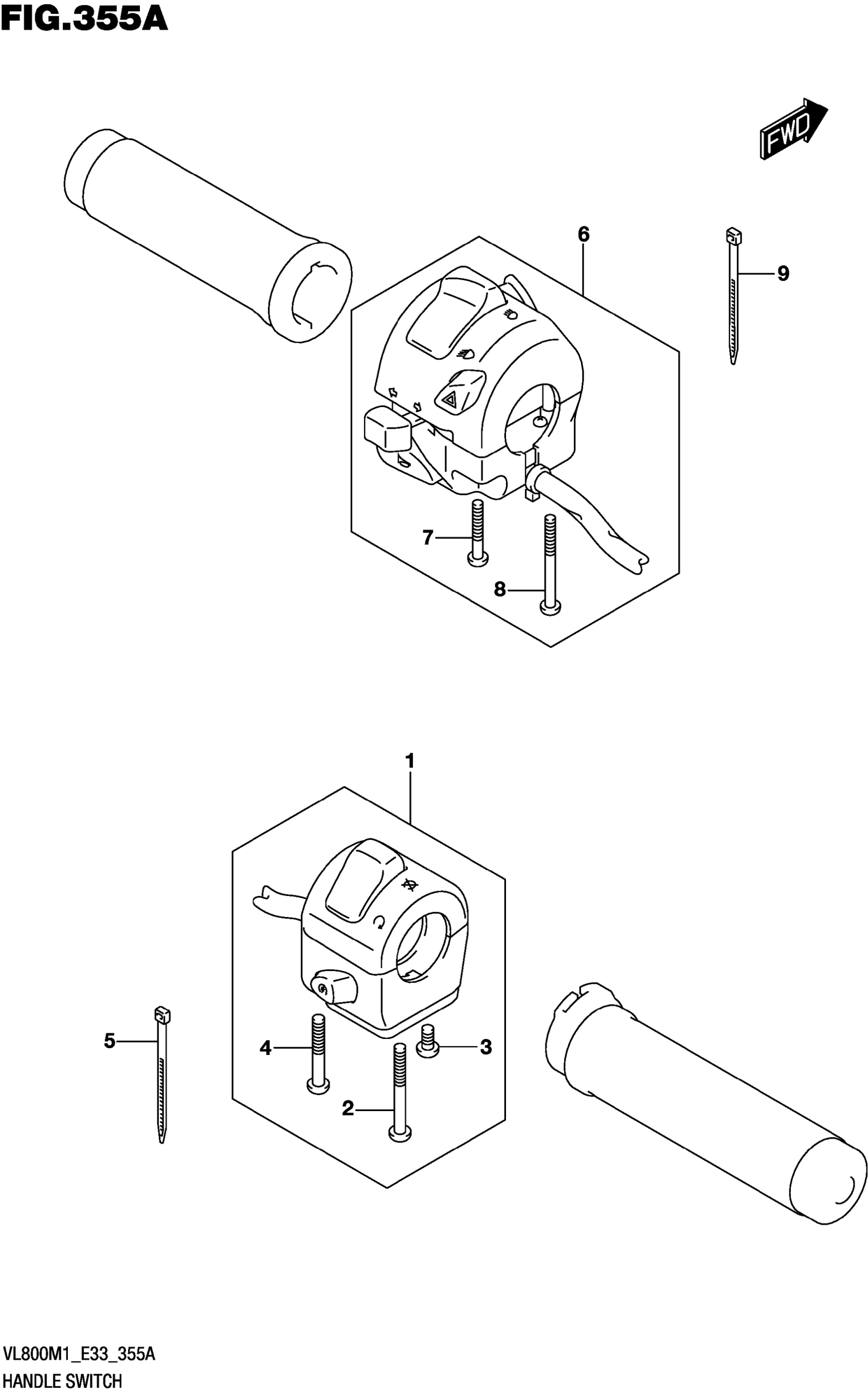 FIG.355A

FWD

6

9

7

8

1

5

4

3

2

VL800M1_E33_355A
HANDLE SWITCH