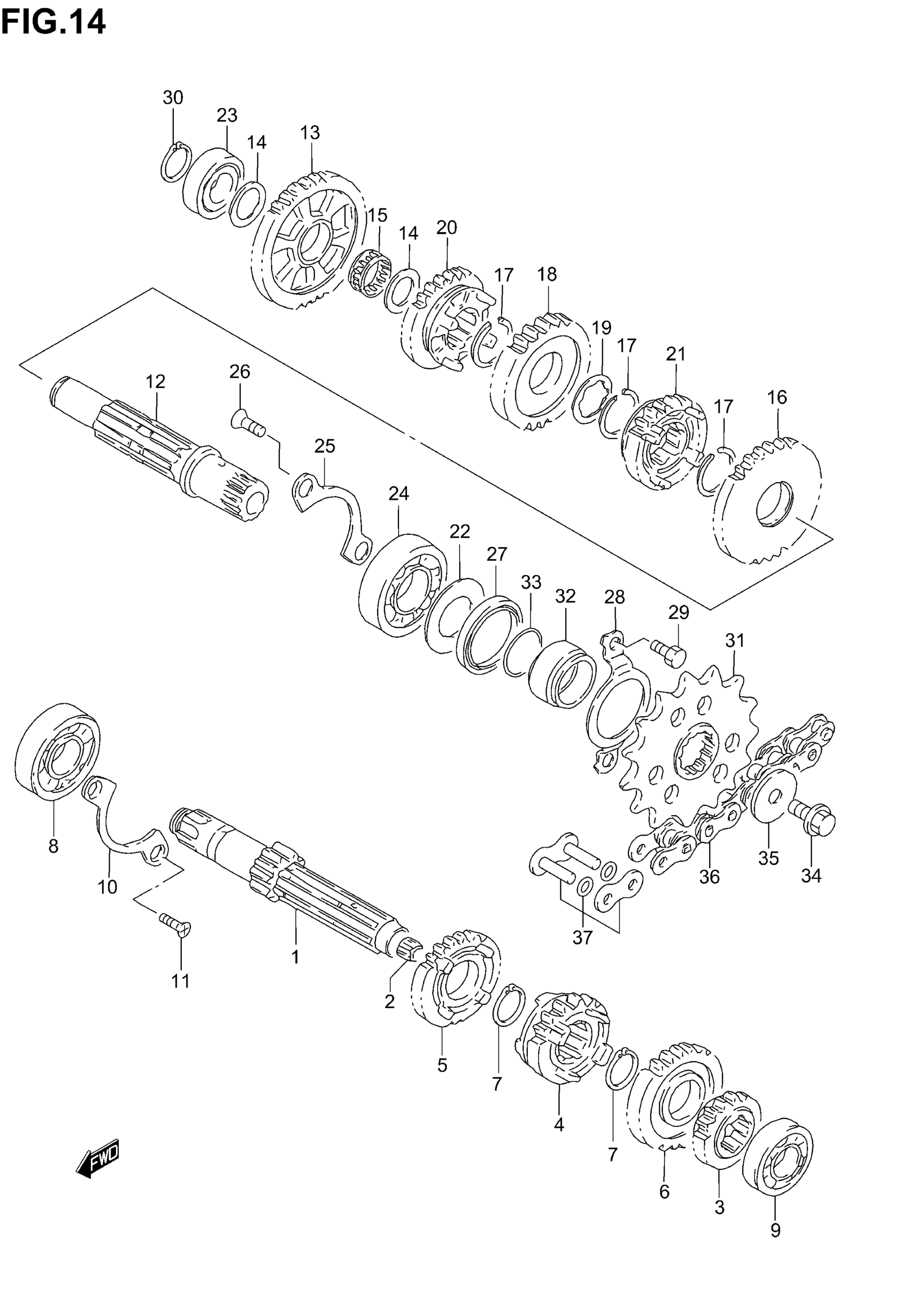 FIG.14

30
23
14
13
15
14
20
17
18
19
17
21
17
16
12
26
25
24
22
27
33
32
28
29
31
8
10
11
1
2
5
7
4
7
6
3
9
36
35
34
37
FWD