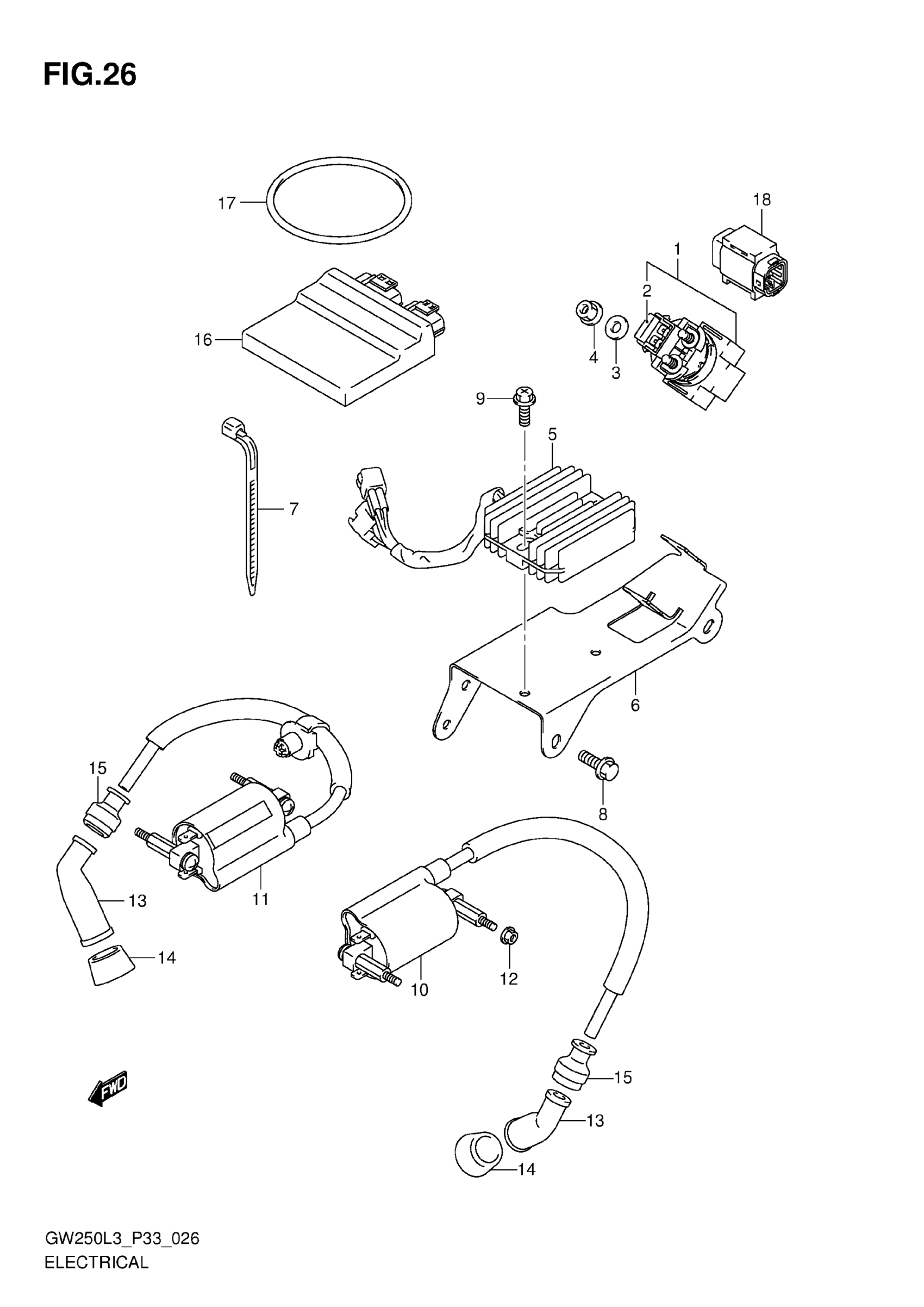 FIG.26

17

18

1

2

16

4

3

9

5

7

6

15

8

13

11

14

10

12

FWD

15

13

14

GW250L3_P33_026
ELECTRICAL