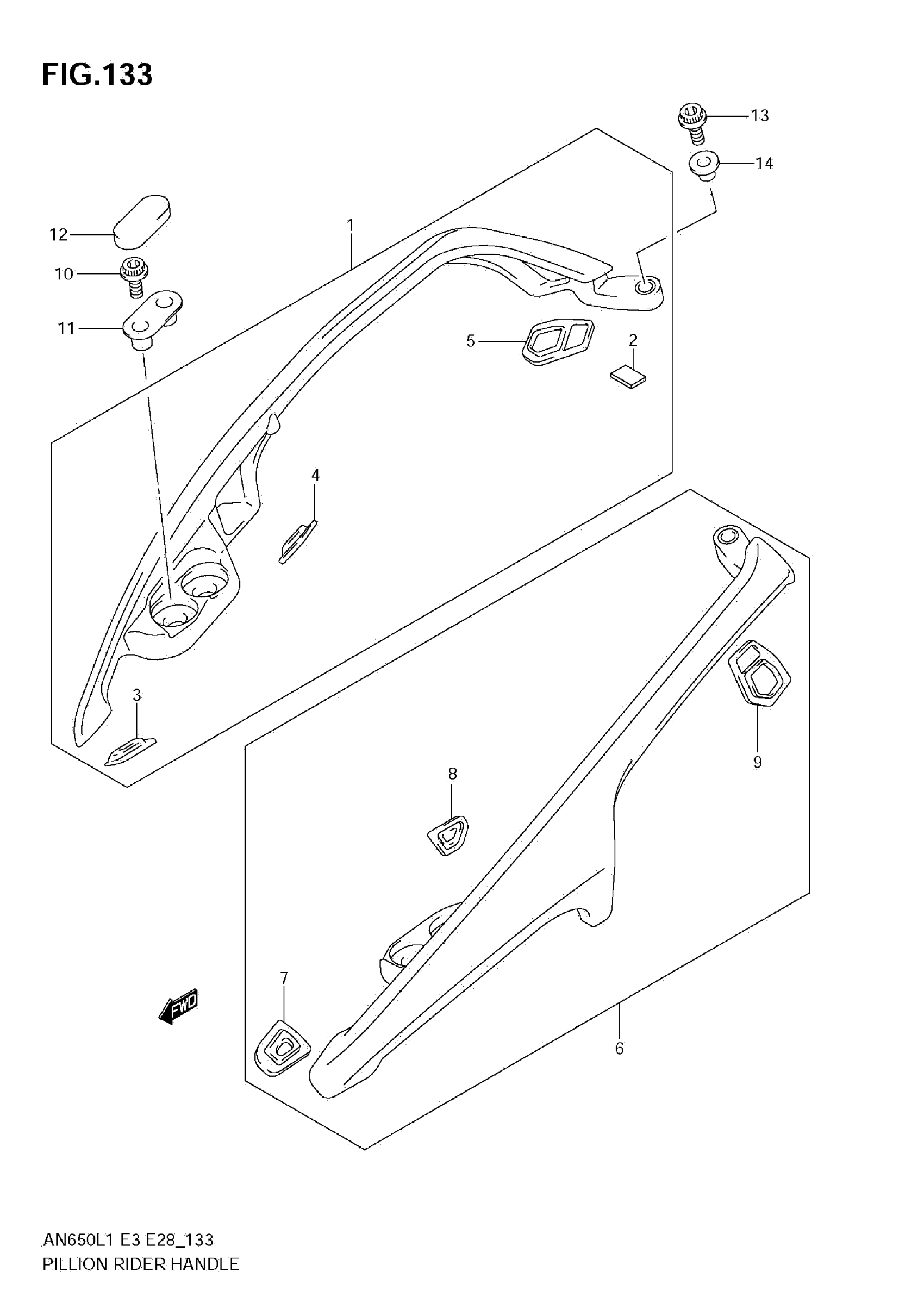 FIG.133

13
14
12
1
10
11
5
2
4
3
8
9
7
FWD
6

AN650L1 E3 E28_133
PILLION RIDER HANDLE