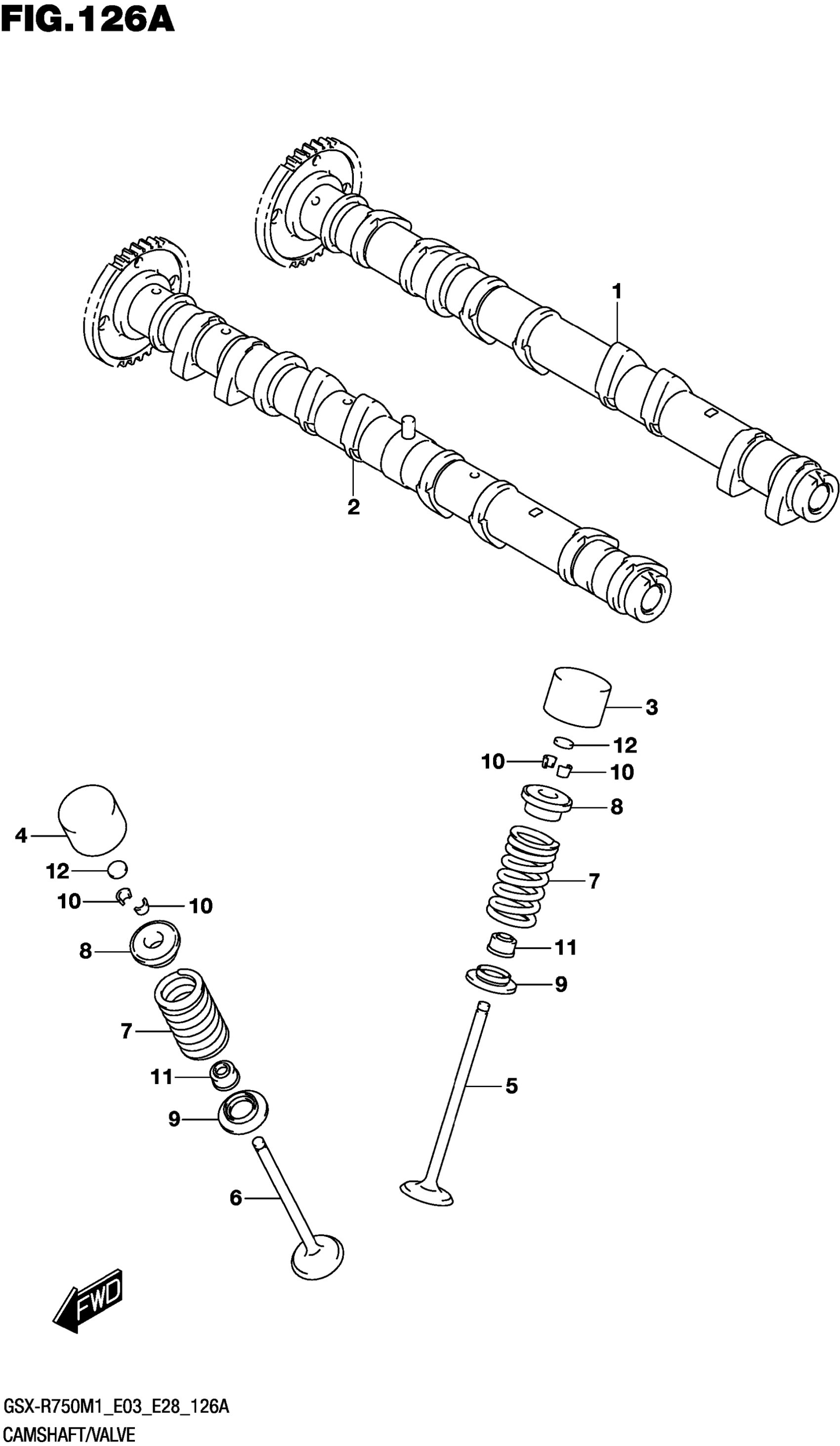 FIG.126A

1

2

3

12

10

10

8

7

11

9

5

4

12

10

10

8

7

11

9

6

FWD

GSX-R750M1_E03_E28_126A
CAMSHAFT/VALVE