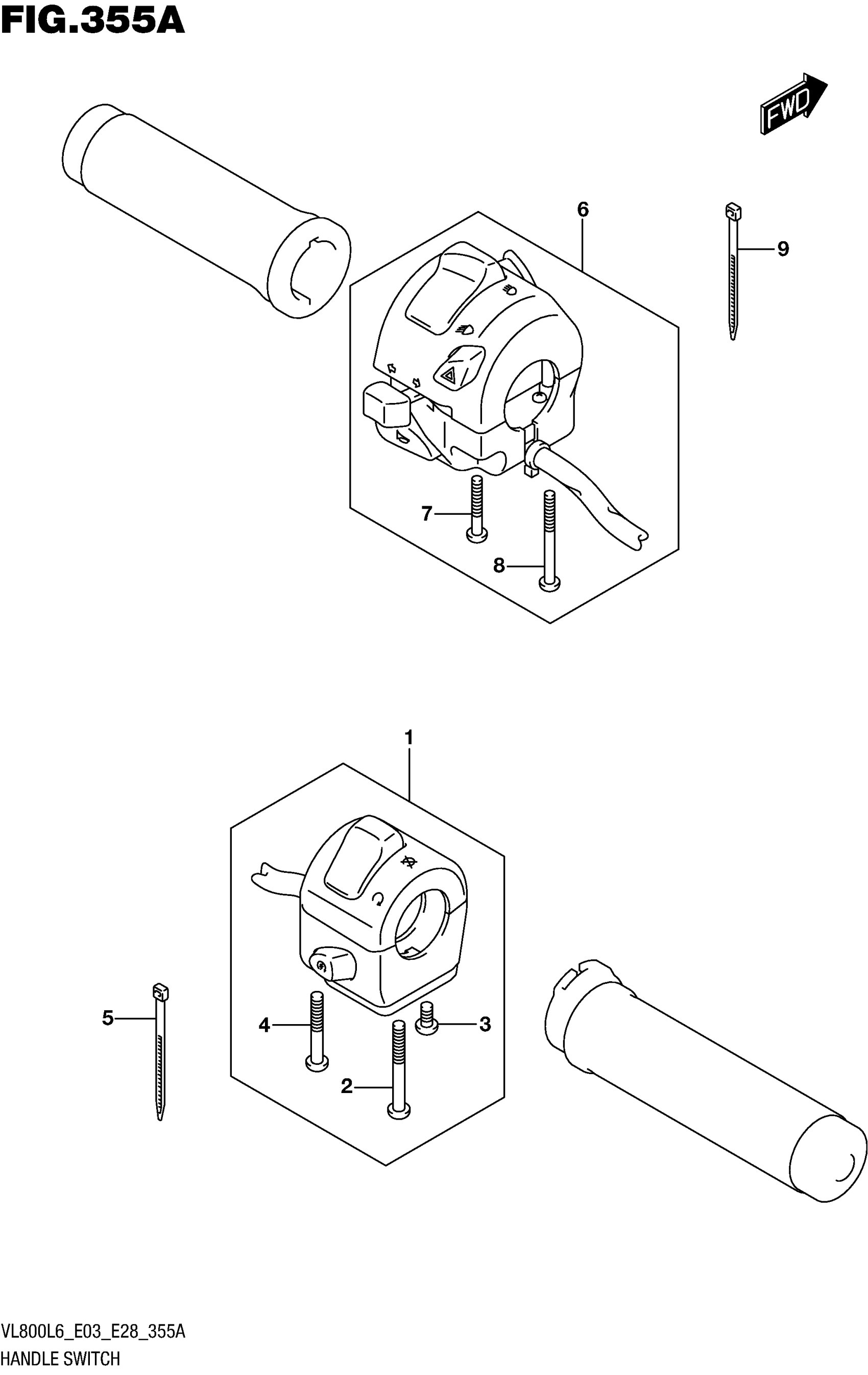 FIG.355A

FWD

6

9

7

8

1

5

4

3

2

VL800L6_E03_E28_355A
HANDLE SWITCH