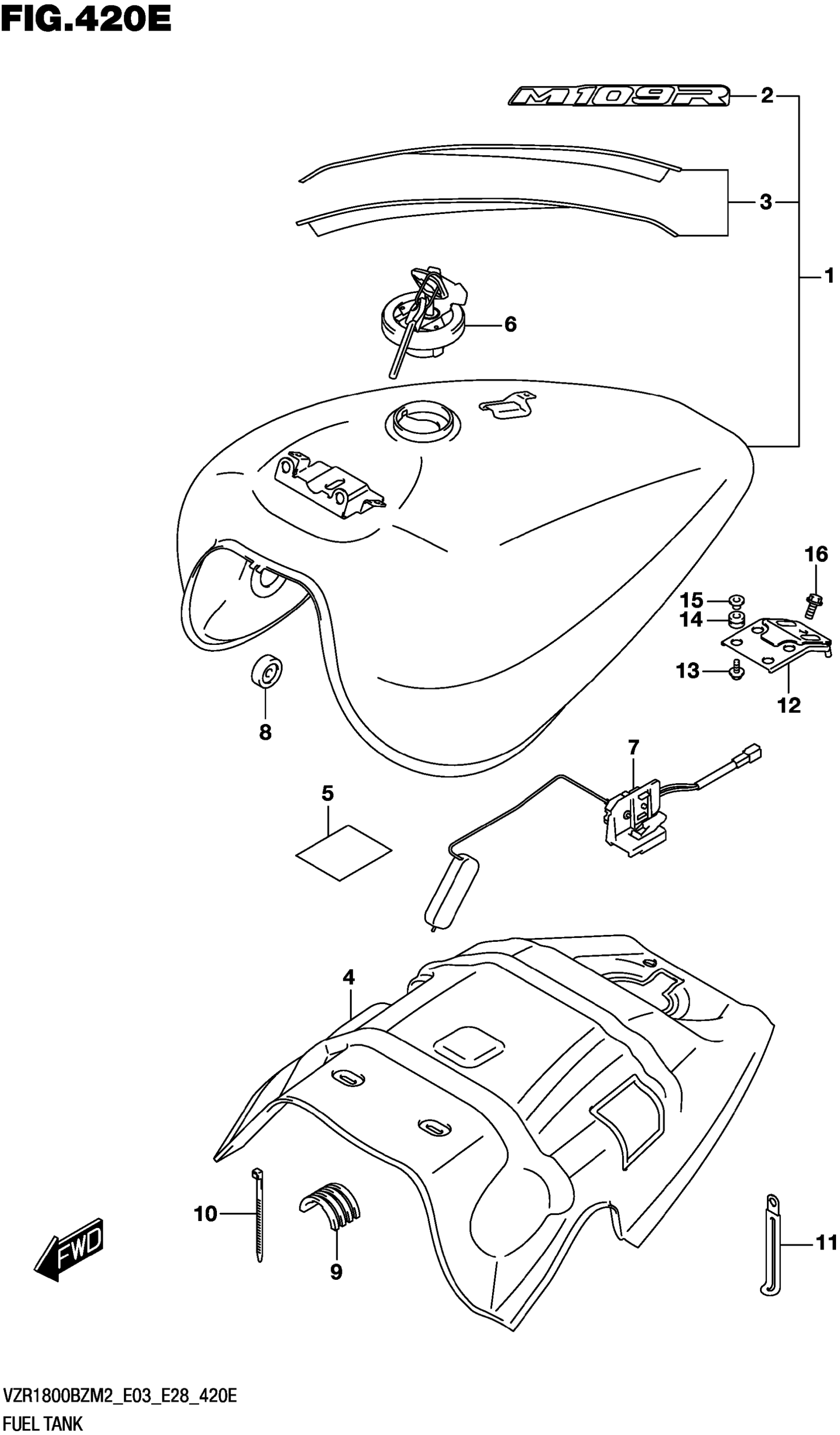 FIG.420E

M109R

2

3

1

6

16

15

14

13

12

8

7

5

4

10

9

11

FWD

VZR1800BZM2_E03_E28_420E
FUEL TANK