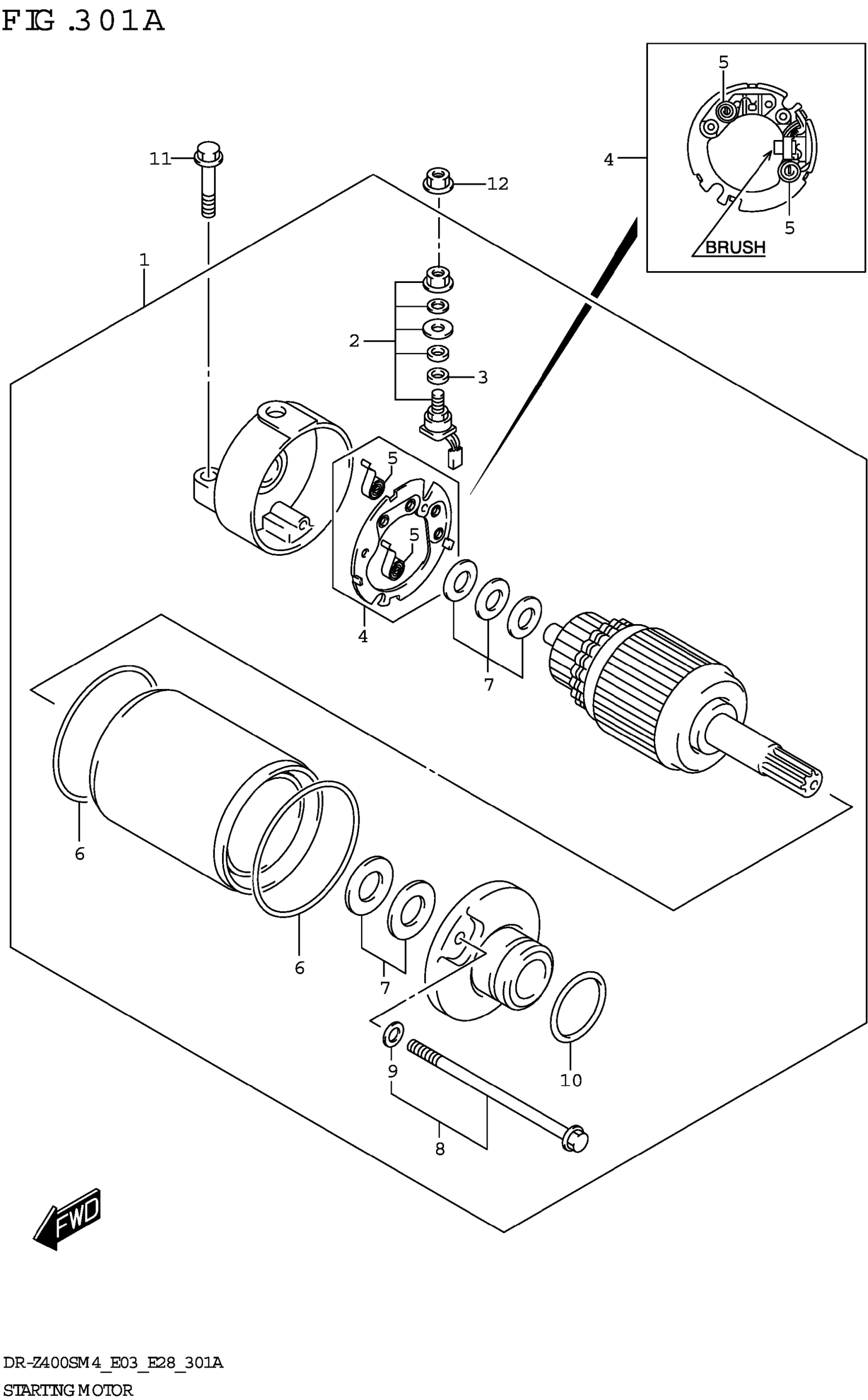 FIG.301A

5
4
5
BRUSH

11
12
1
2
3
5
5
4
7
6
6
7
9
10
8
FWD

DR-Z400SM4_E03_E28_301A
STARTING MOTOR