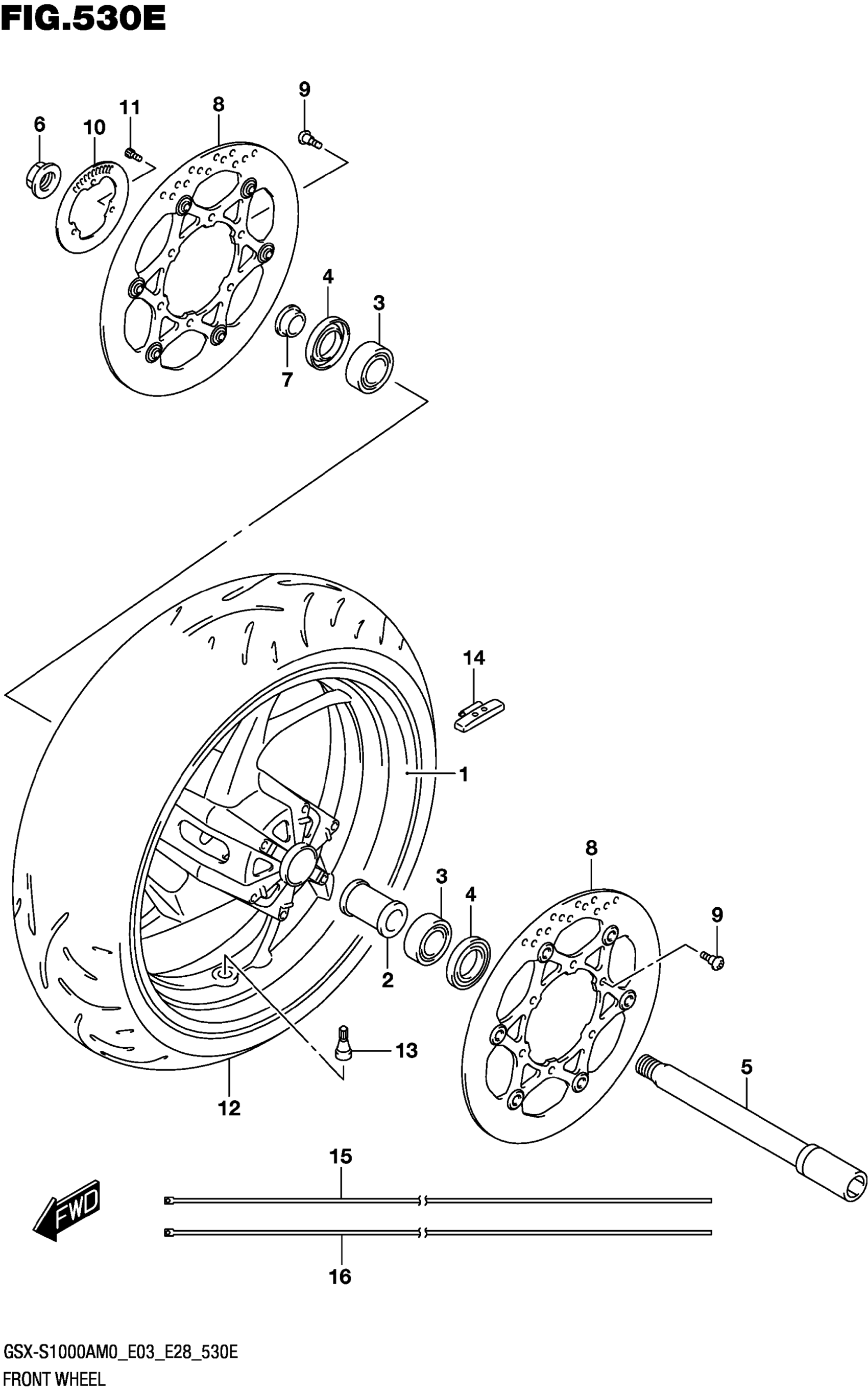 FIG.530E

9
11
8
6
10

4
3
7

14
1

8
3
4
9
2

13
5
12

15
FWD
16

GSX-S1000AM0_E03_E28_530E
FRONT WHEEL