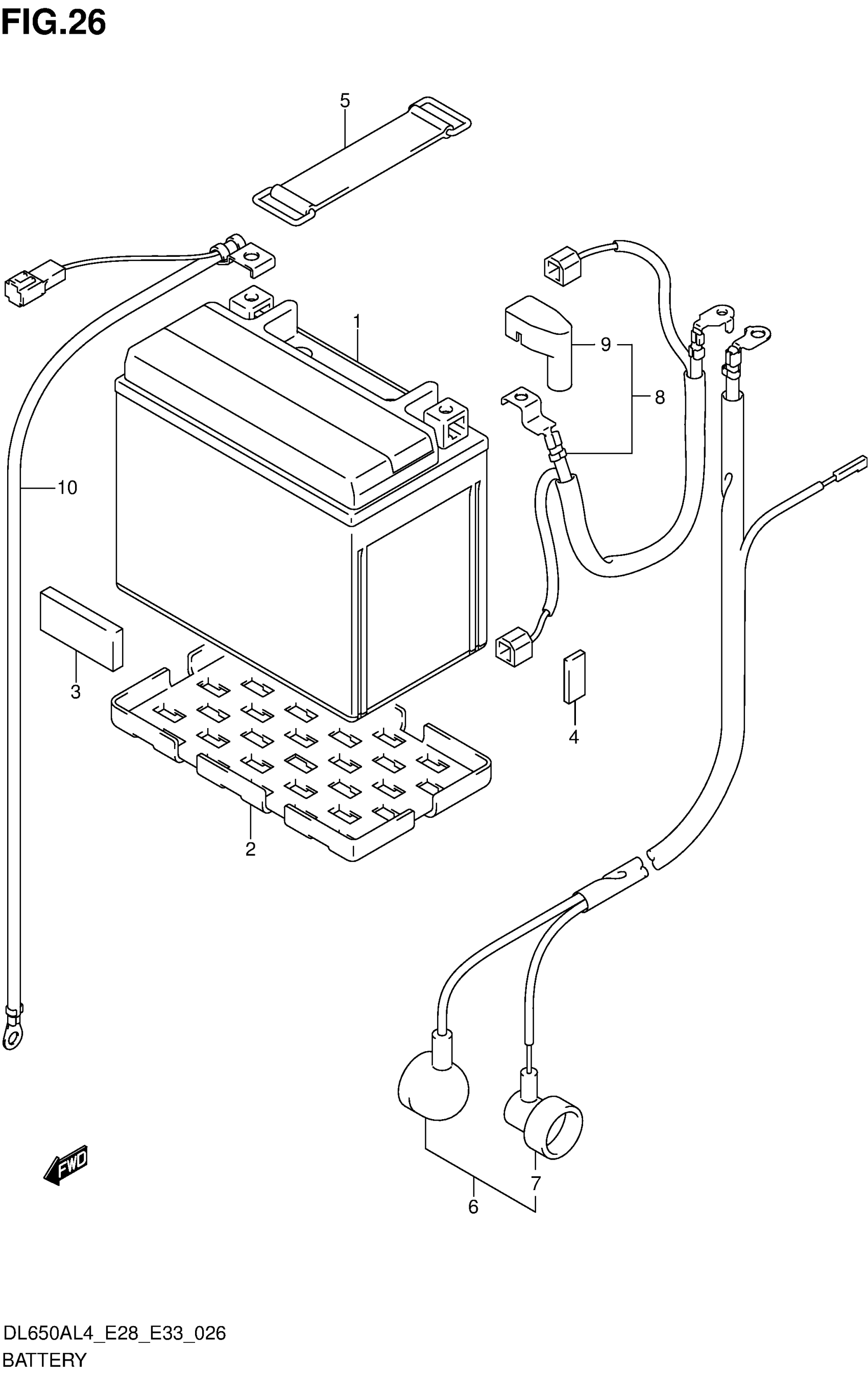 FIG.26

5

1

9

8

10

3

4

2

FWD

7

6

DL650AL4_E28_E33_026
BATTERY