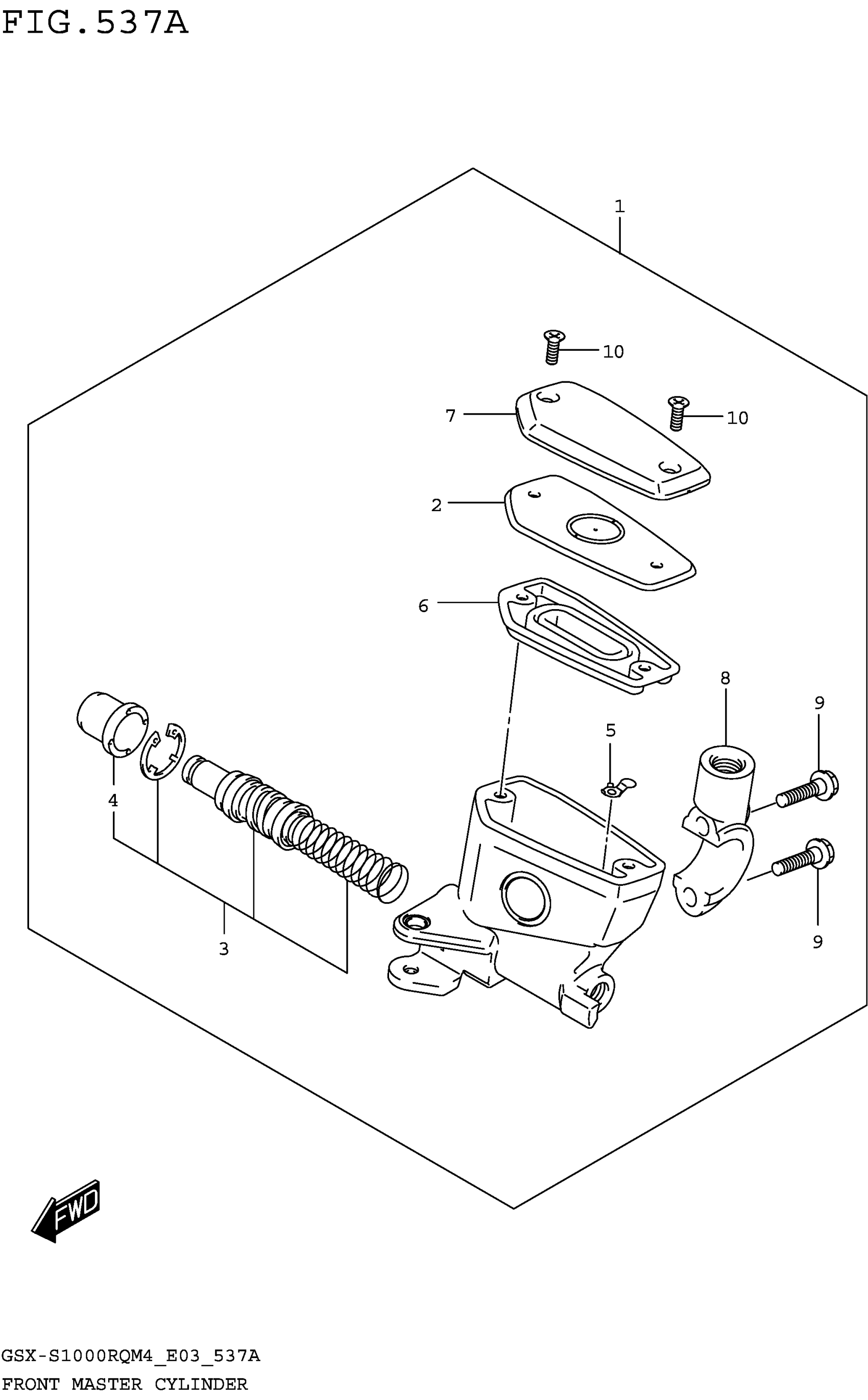 FIG.537A

1

10

7

10

2

6

8

9

5

4

3

9

FWD

GSX-S1000RQM4_E03_537A
FRONT MASTER CYLINDER