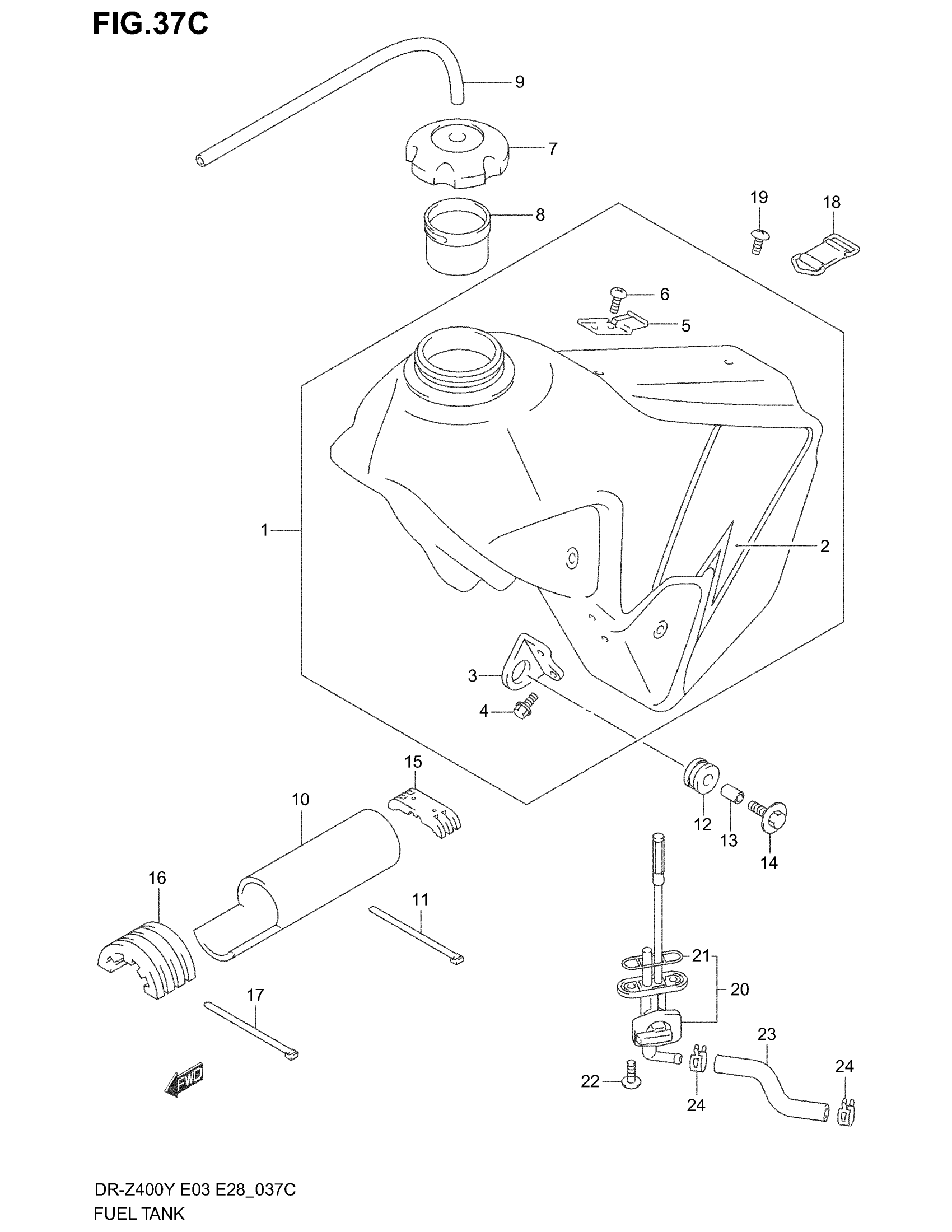 FIG.37C

9
7
8
19
18
6
5
1
2
3
4
15
10
12
13
14
16
11
21
20
17
23
24
22
24

FWD

DR-Z400Y E03 E28_037C
FUEL TANK