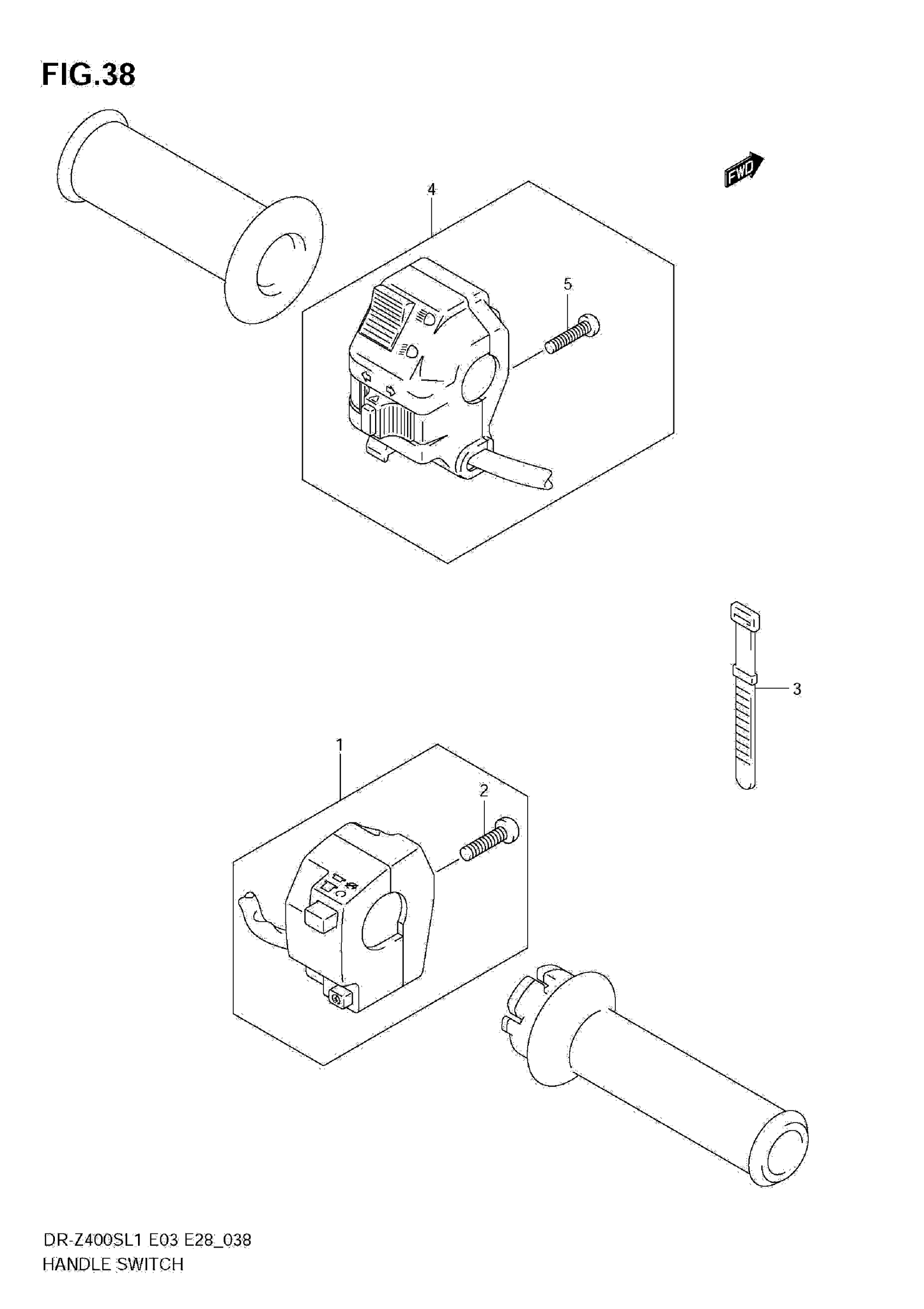 FIG.38

FWD

4

5

3

1

2

DR-Z400SL1 E03 E28_038
HANDLE SWITCH