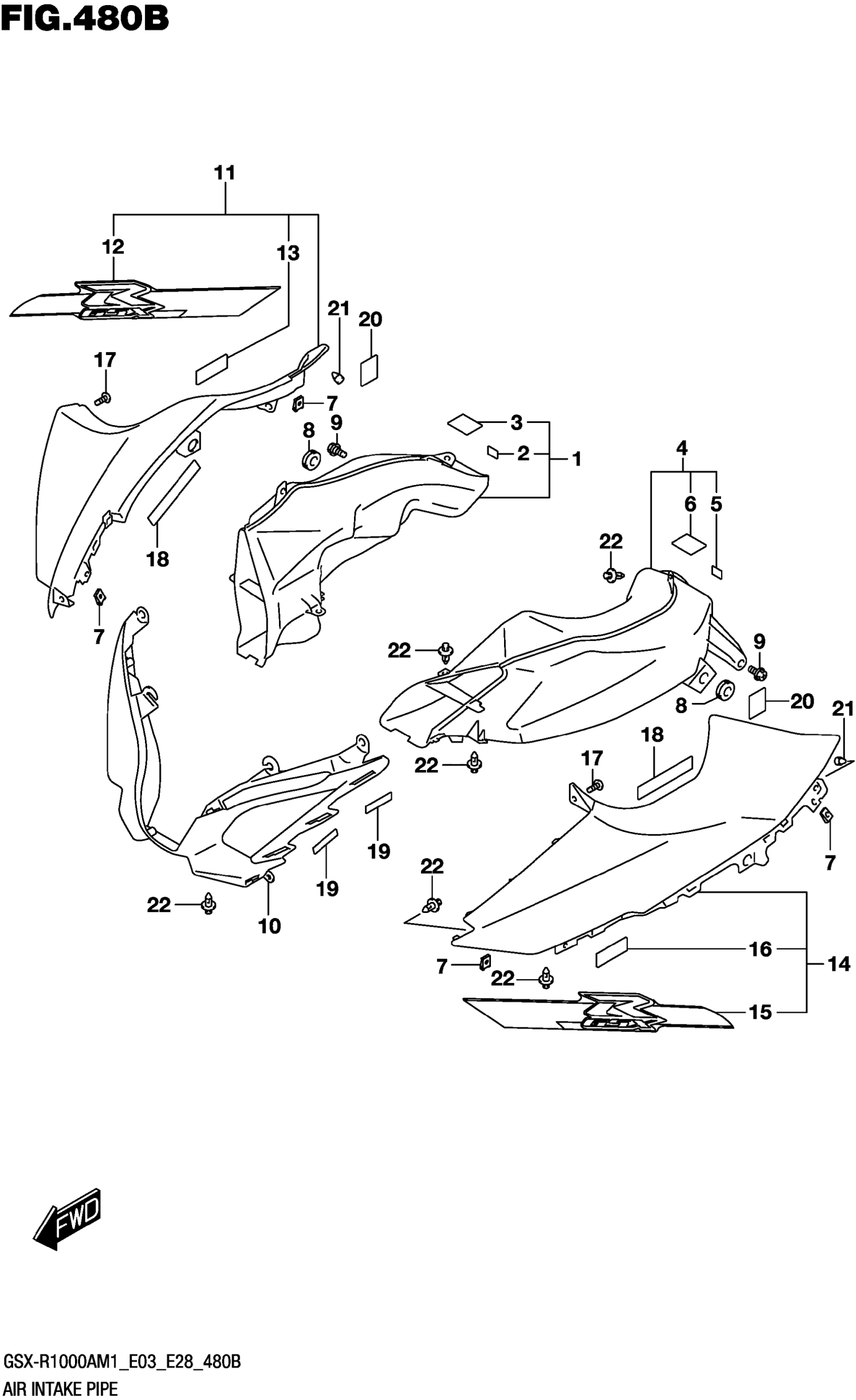 FIG.480B

11
12
13
21
20
17
7
8
9
3
2
1
4
6
5
18
22
7
22
9
8
20
21
18
17
22
19
19
7
22
22
10
16
14
7
22
15

FWD

GSX-R1000AM1_E03_E28_480B
AIR INTAKE PIPE