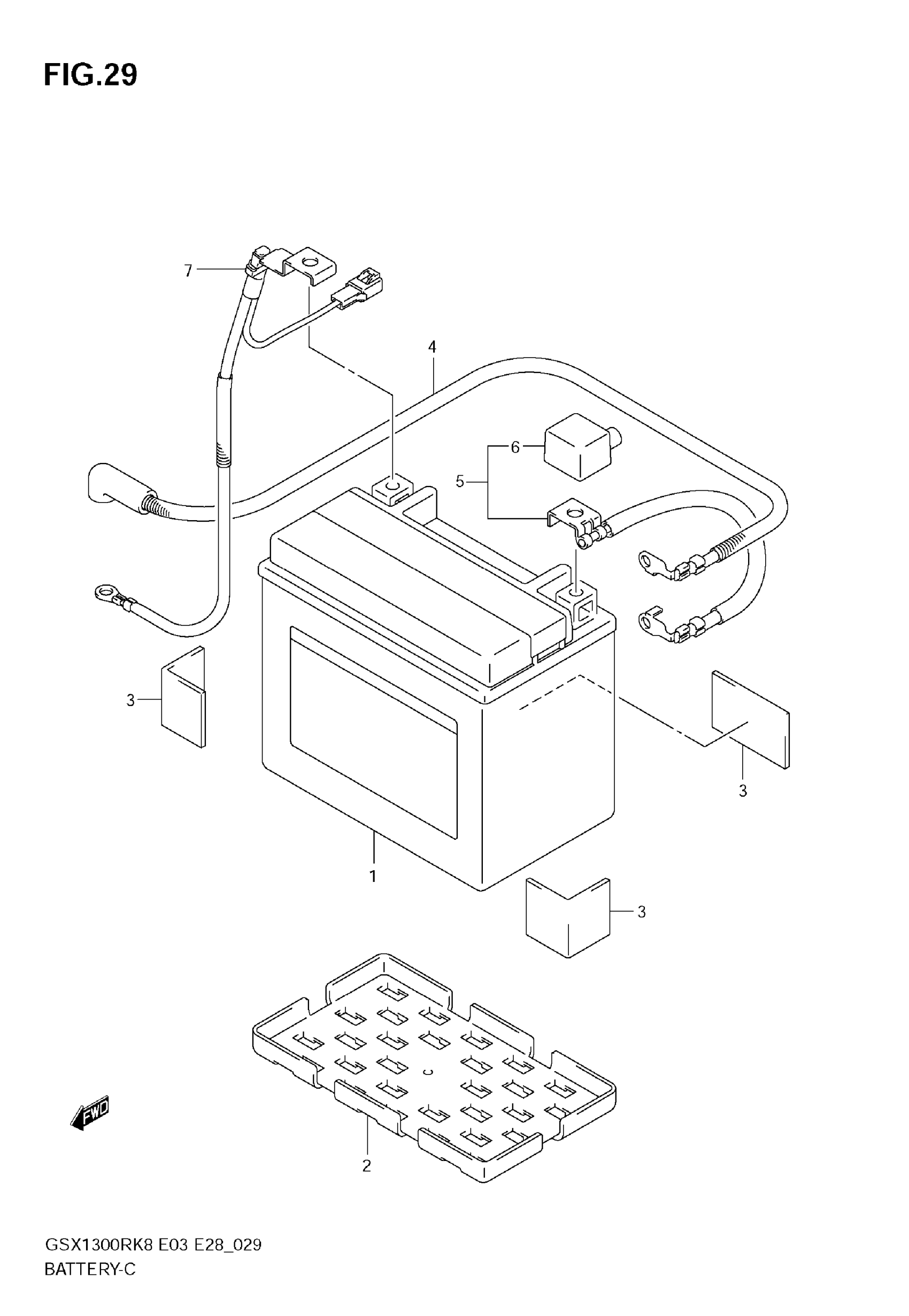 FIG.29

7

4

6

5

3

3

1

3

FWD

2

GSX1300RK8 E03 E28_029

BATTERY-C