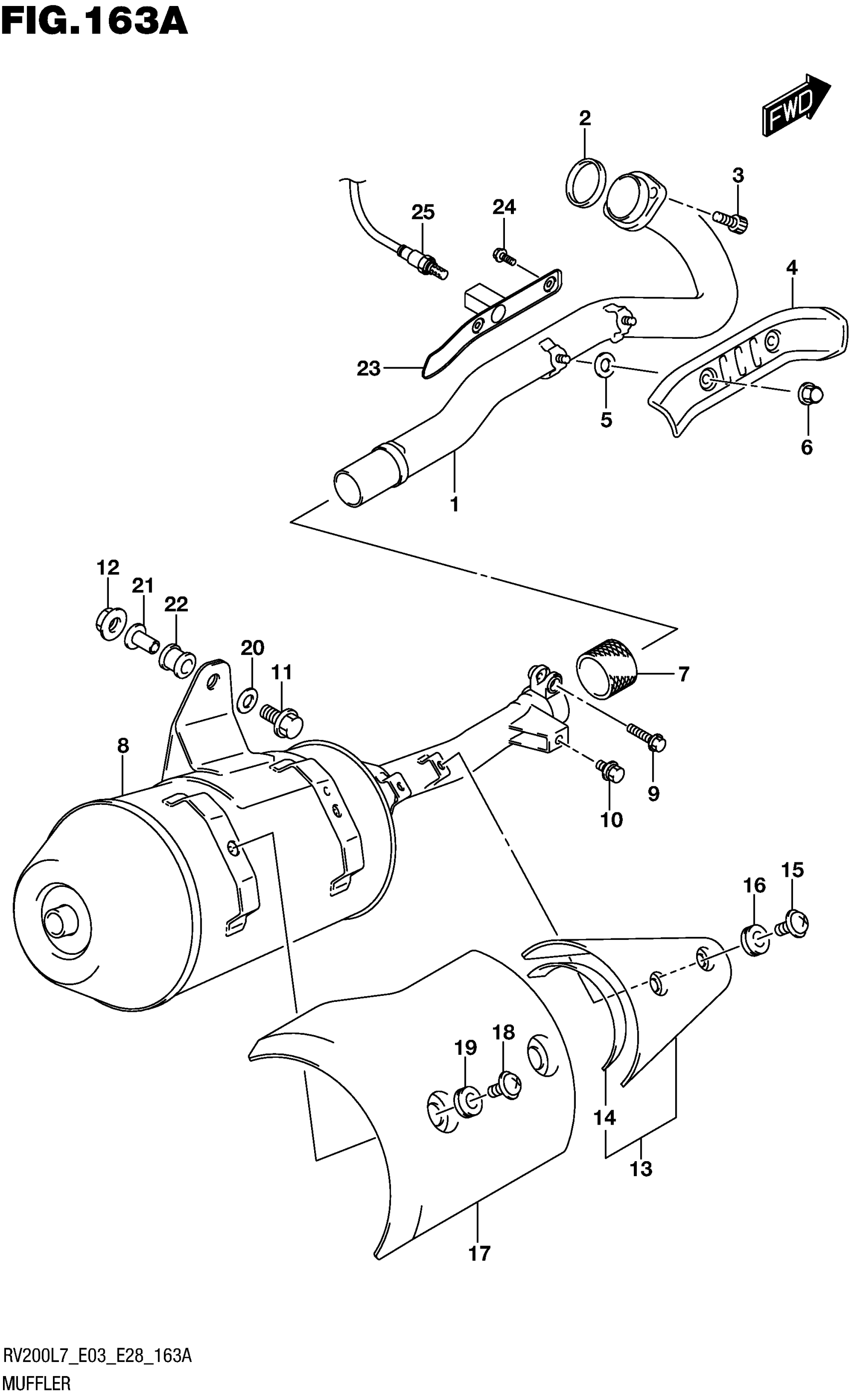 FIG.163A

FWD

2
3
25
24
4
23
5
6
1
12
21
22
20
11
7
8
9
10
16
15
19
18
14
13
17

RV200L7_E03_E28_163A
MUFFLER