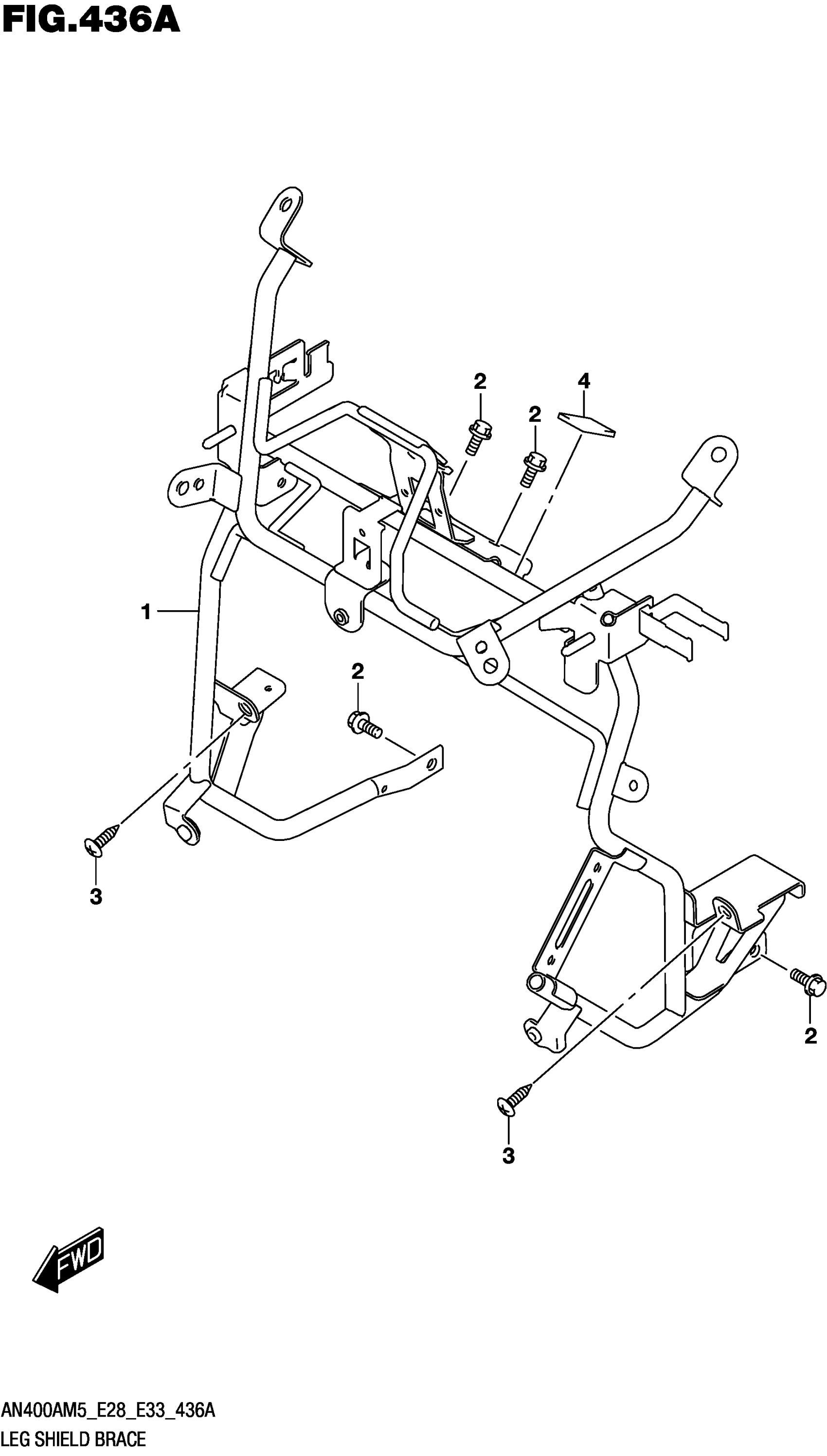 FIG.436A

2
4
2
1
2
3
2
3
FWD

AN400AM5_E28_E33_436A
LEG SHIELD BRACE