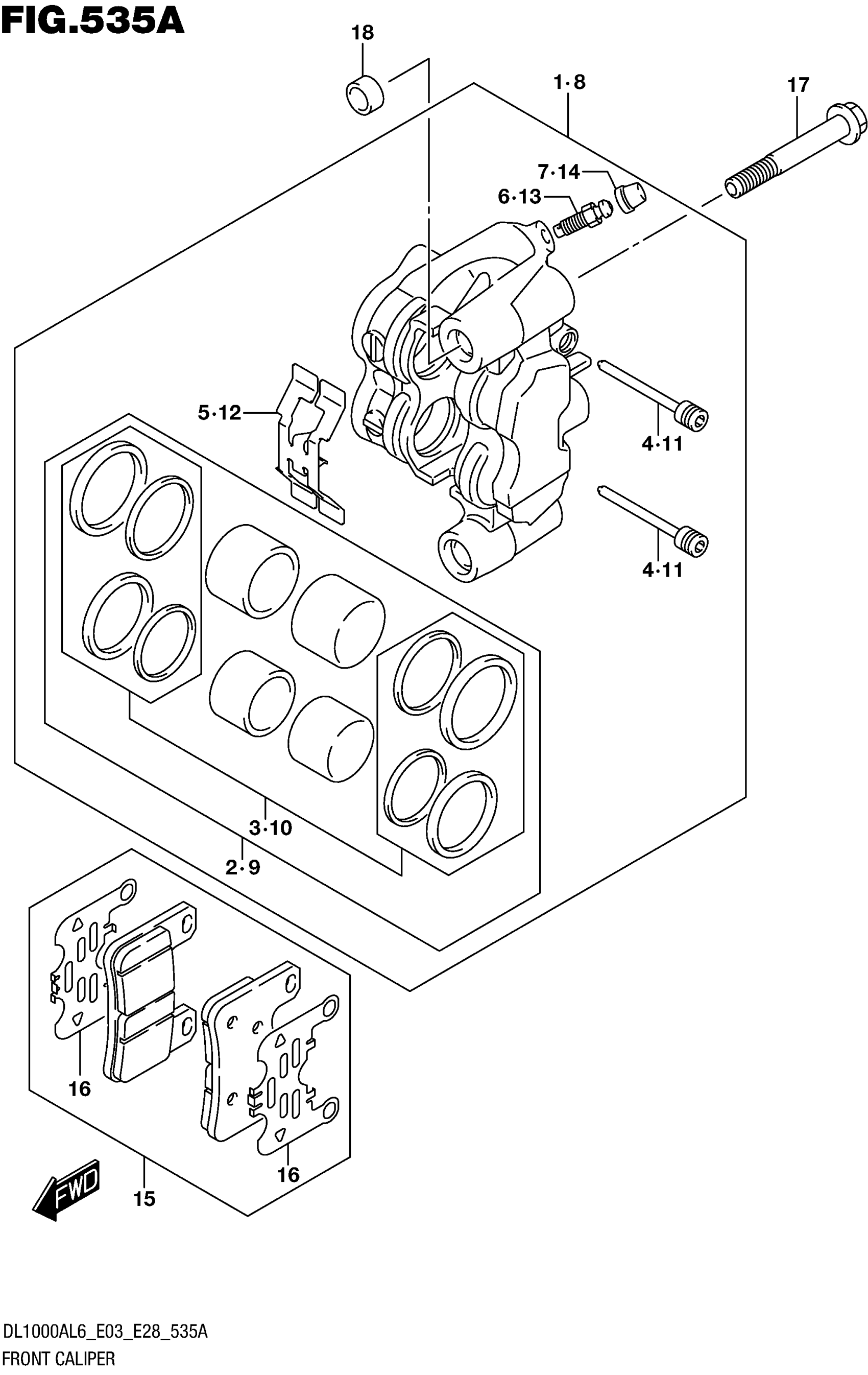 FIG.535A

18

1·8

17

7·14

6·13

5·12

4·11

4·11

3·10

2·9

16

16

15

FWD

DL1000AL6_E03_E28_535A

FRONT CALIPER