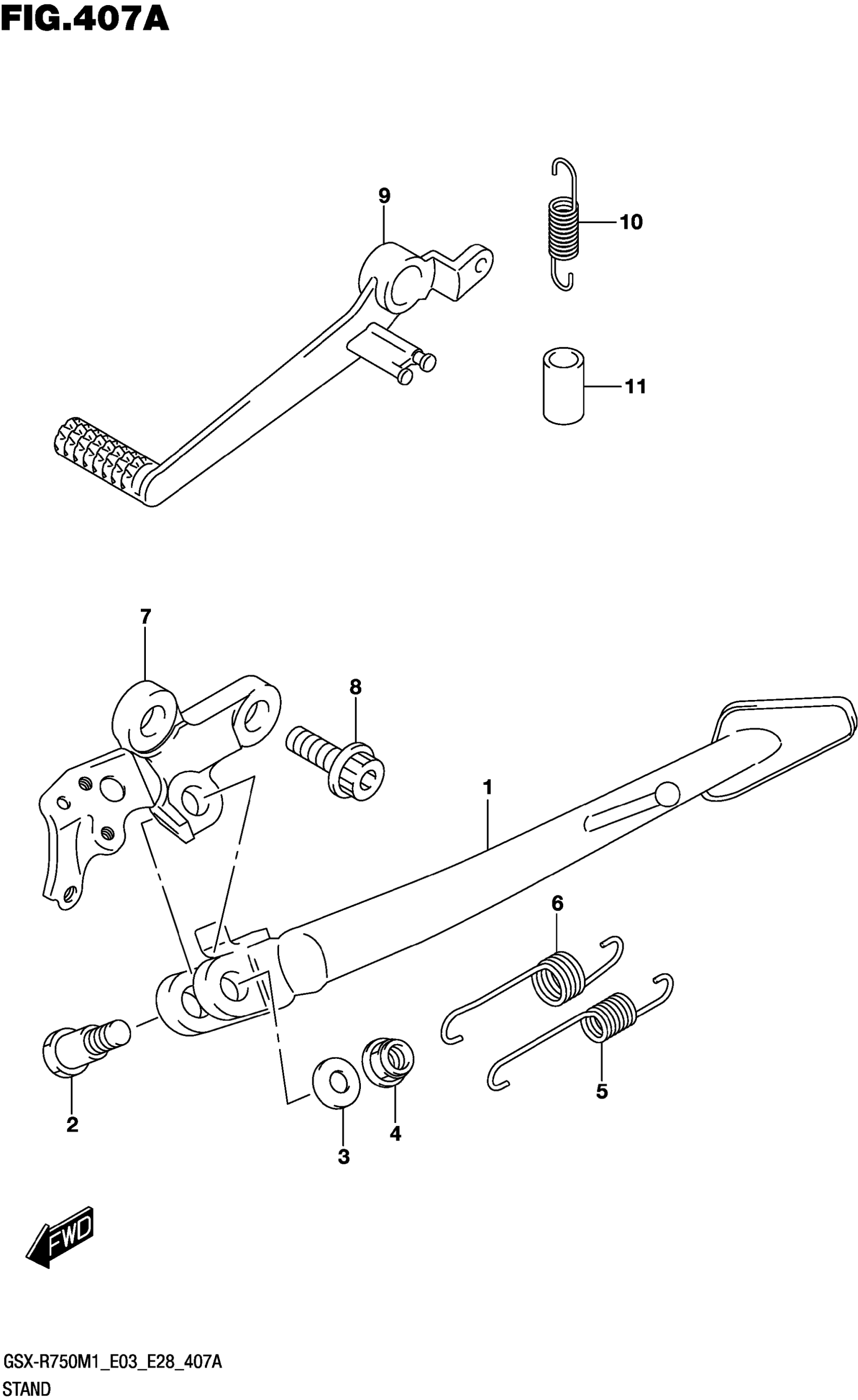 FIG.407A

9

10

11

7

8

1

6

5

2

3

4

FWD

GSX-R750M1_E03_E28_407A
STAND