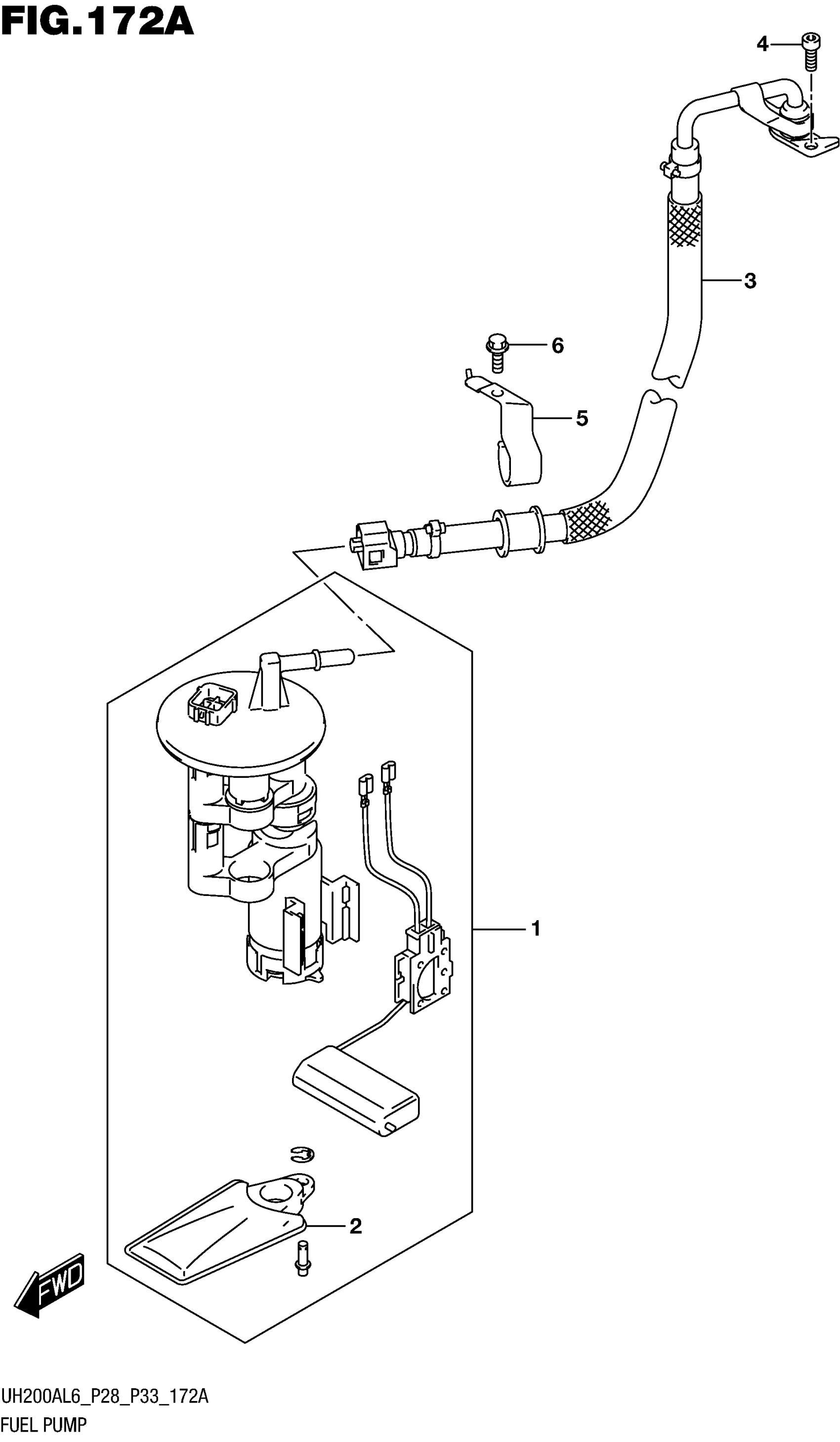 FIG.172A

4

3

6

5

1

2

FWD

UH200AL6_P28_P33_172A
FUEL PUMP