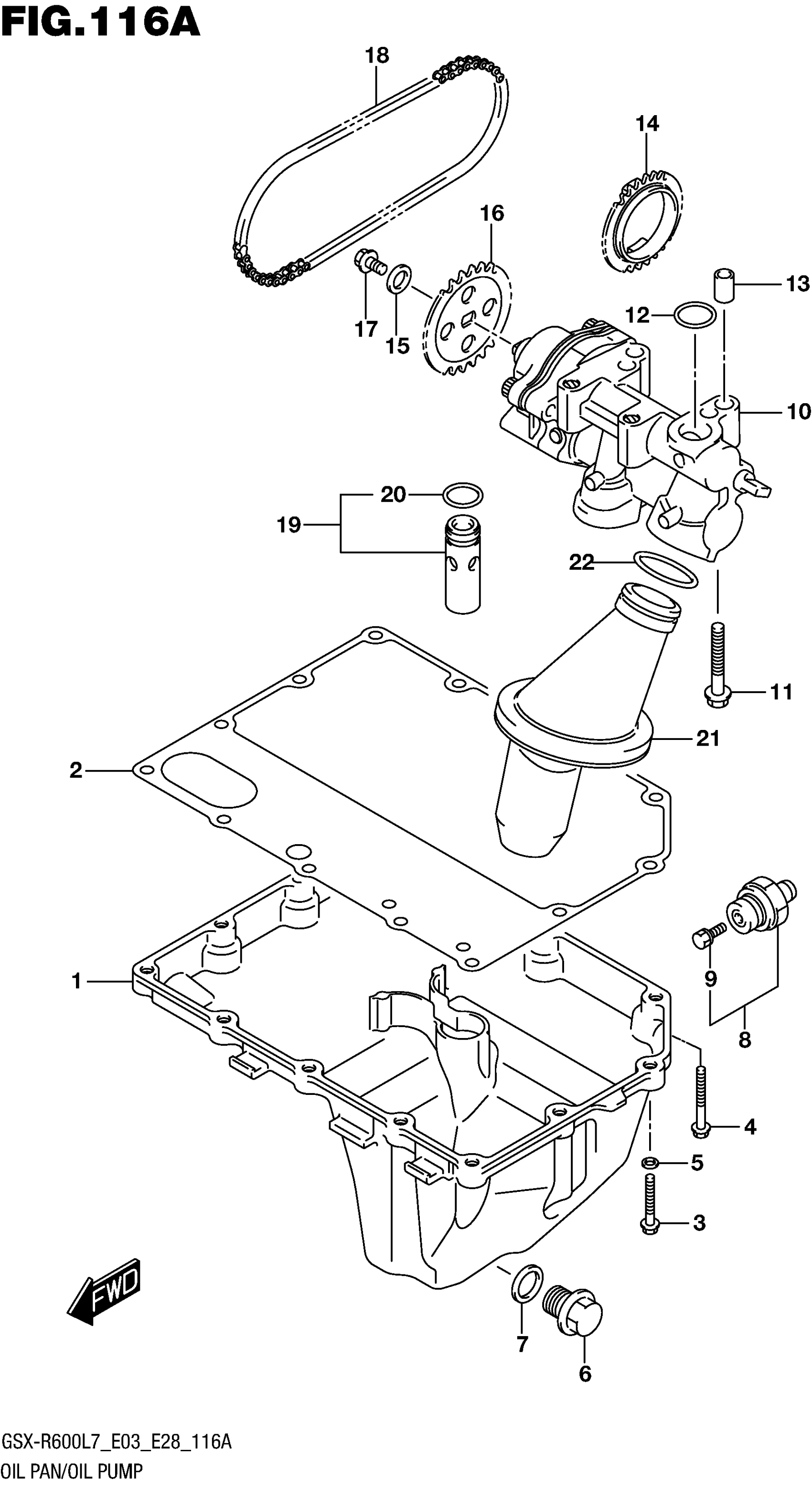 FIG.116A

18
14
16
13
12
17
15
10
20
19
22
11
21
2
9
8
1
4
5
3
FWD
7
6

GSX-R600L7_E03_E28_116A
OIL PAN/OIL PUMP