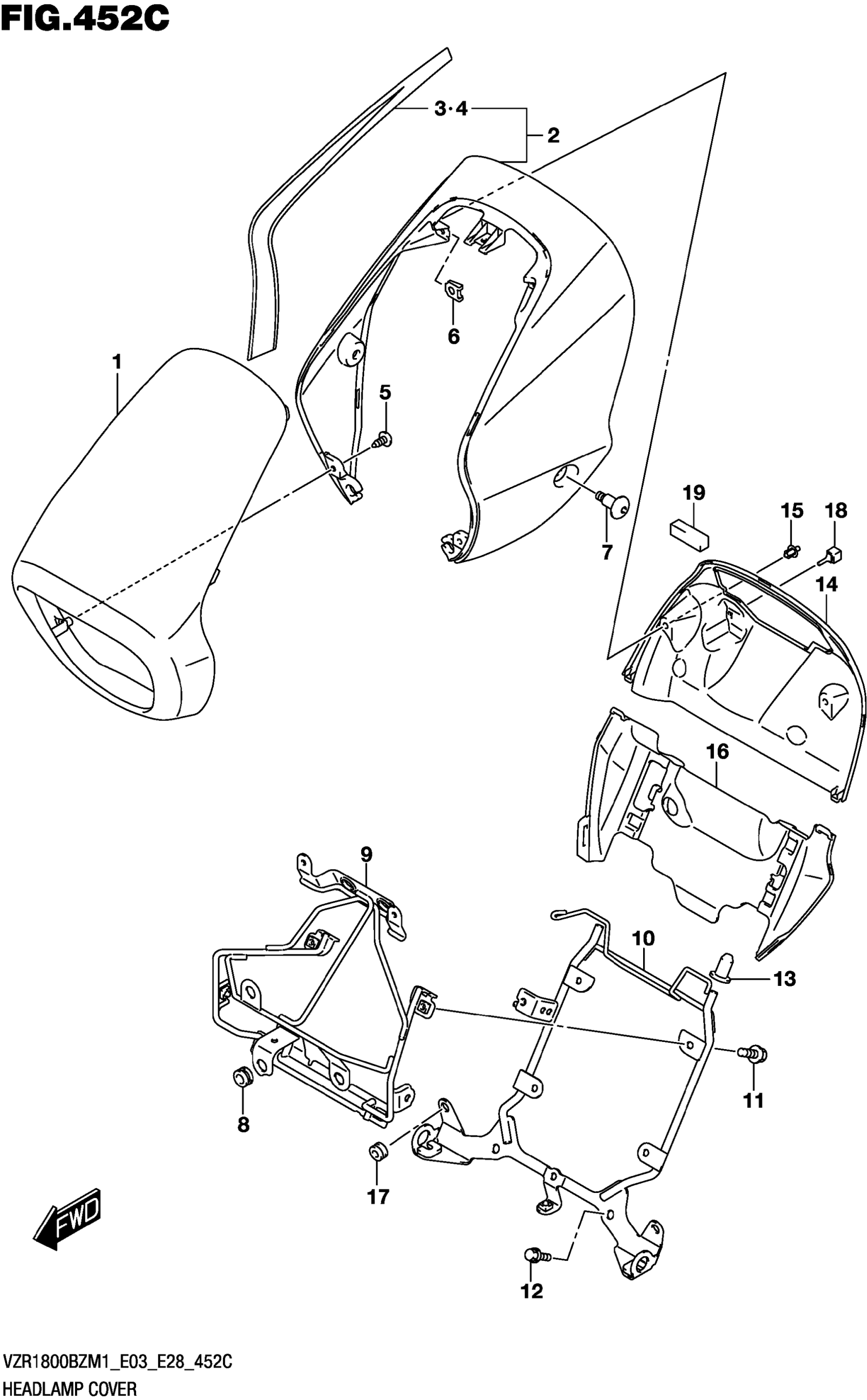 FIG.452C

3·4

2

6

1

5

7

19

15

18

14

16

9

10

13

11

8

17

FWD

12

VZR1800BZM1_E03_E28_452C
HEADLAMP COVER