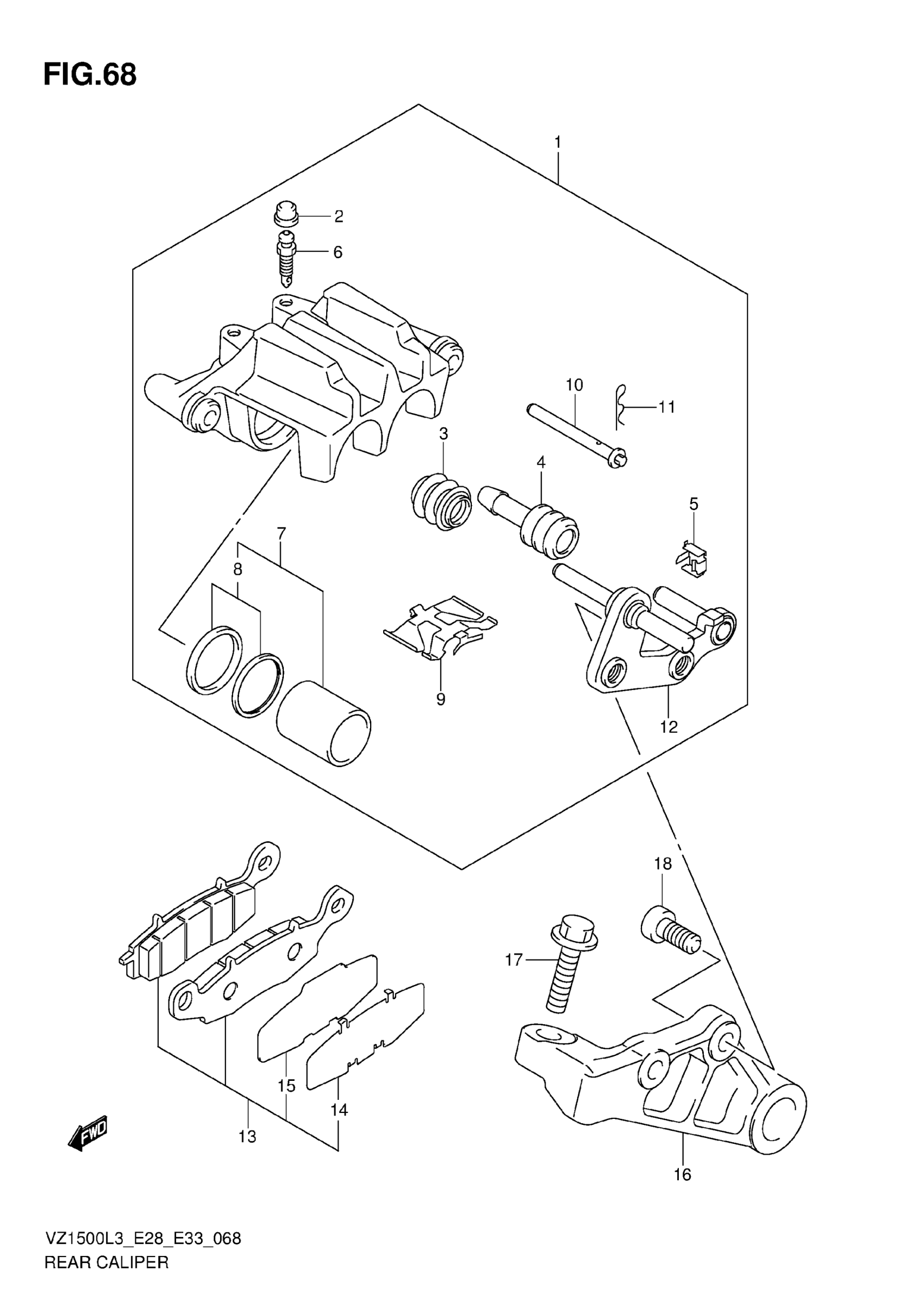 FIG.68

1
2
6
10
11
3
4
5
7
8
9
12
18
17
15
14
13
16
FWD

VZ1500L3_E28_E33_068
REAR CALIPER