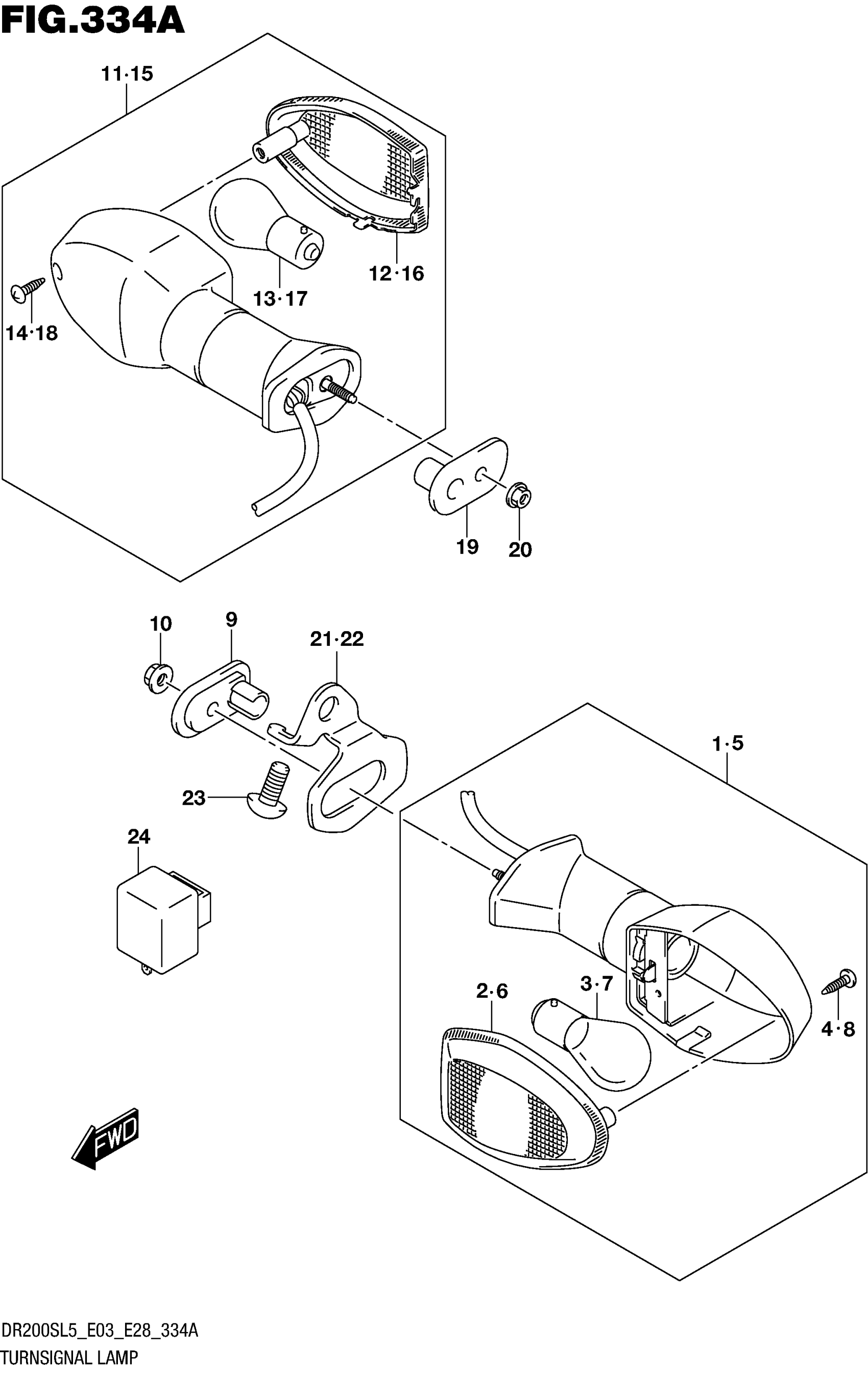 FIG.334A

11·15

12·16

13·17

14·18

19

20

10

9

21·22

23

24

1·5

2·6

3·7

4·8

FWD

DR200SL5_E03_E28_334A

TURNSIGNAL LAMP