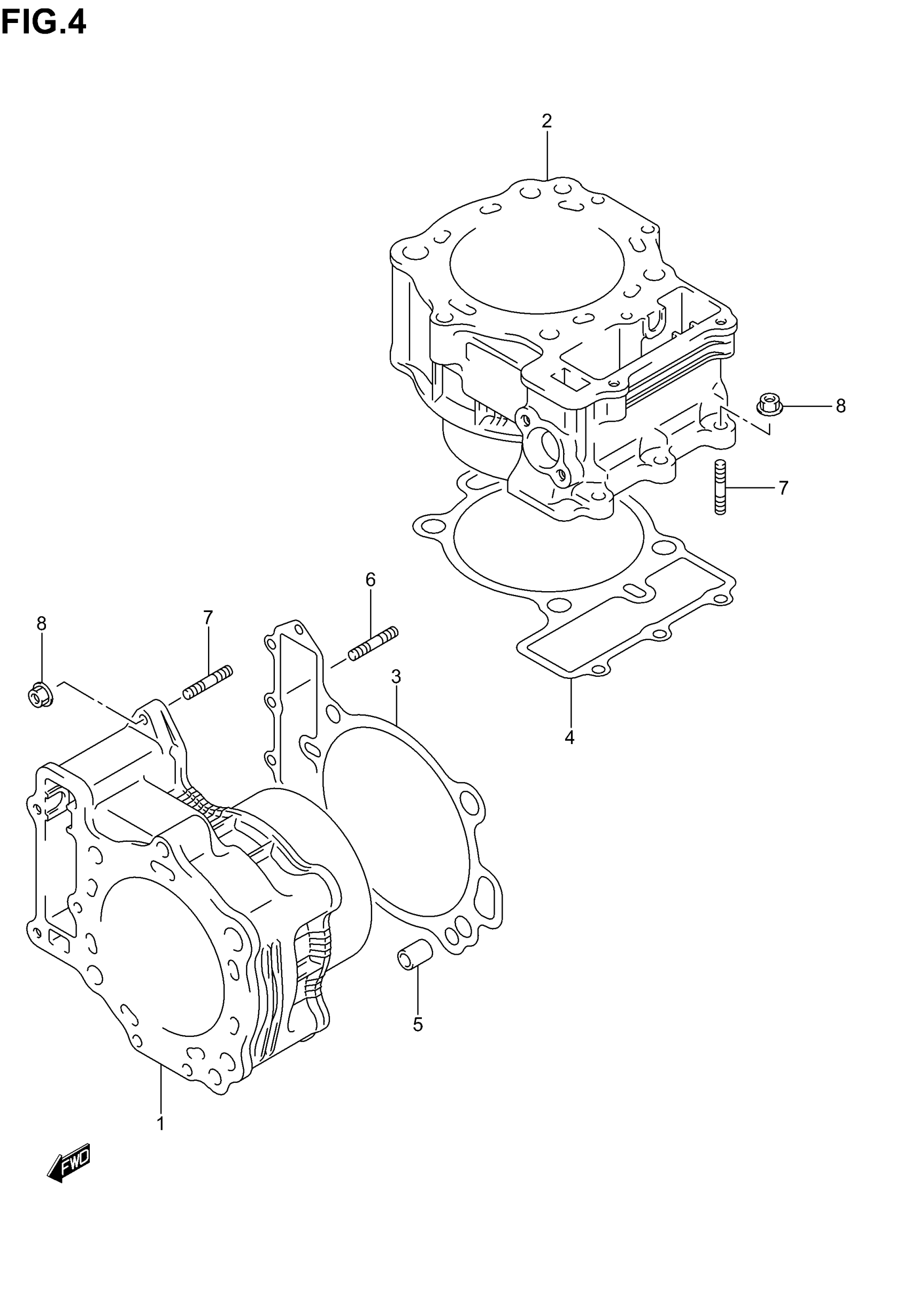 FIG.4

2

8

7

6

8

7

3

4

5

1

FWD