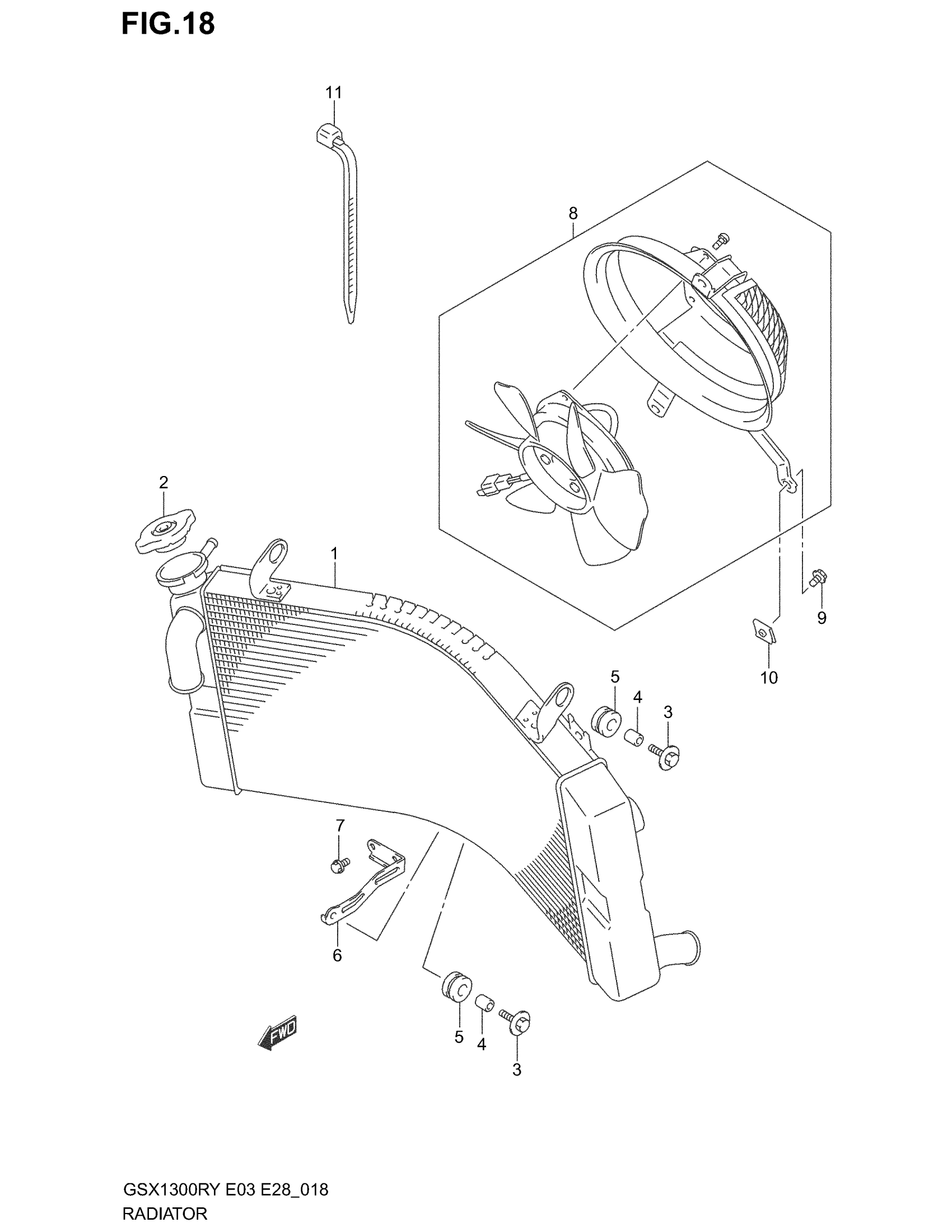 FIG.18

11

8

2

1

9

10

5

4

3

7

6

5

4

3

FWD

GSX1300RY E03 E28_018
RADIATOR