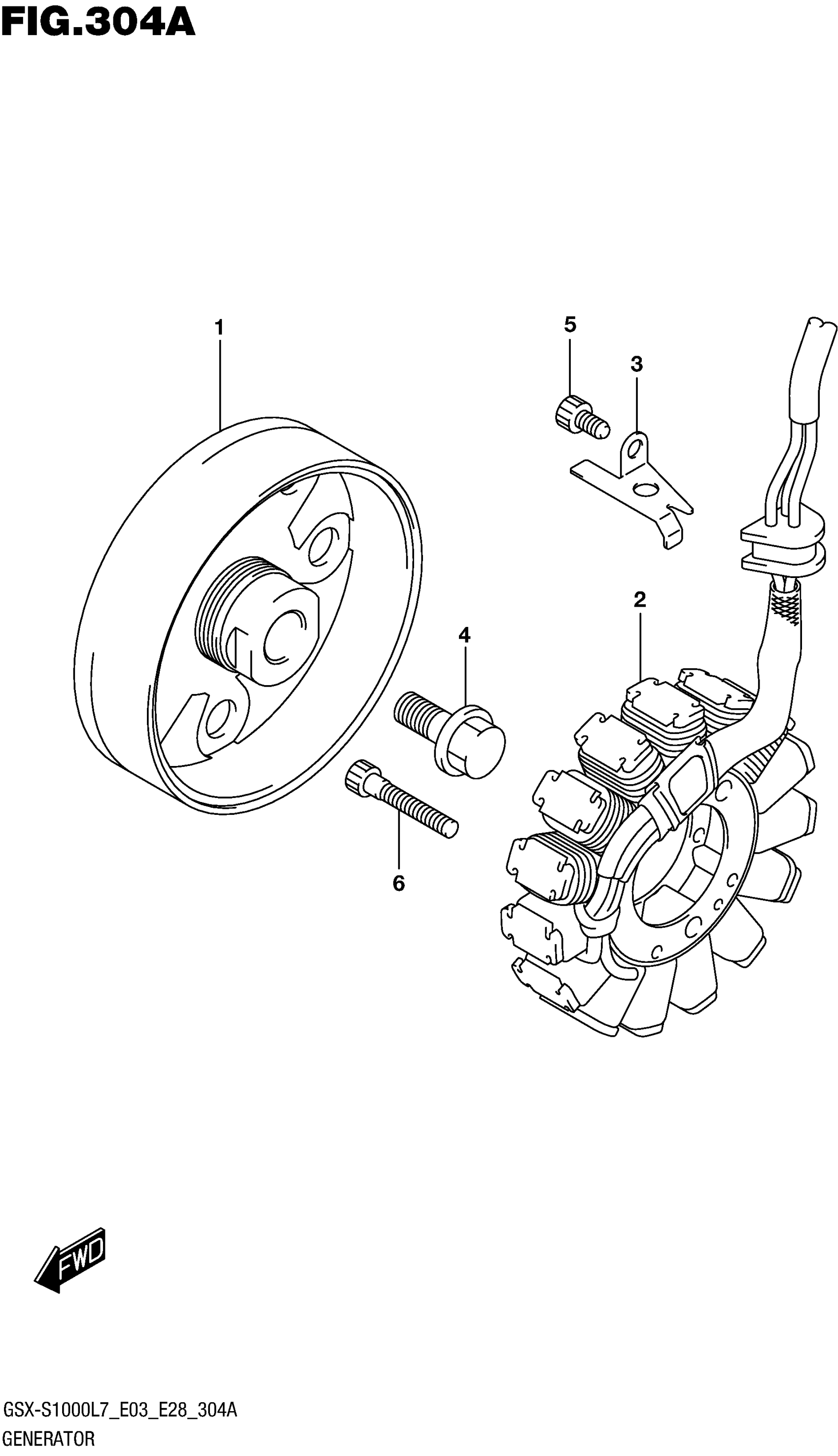 FIG.304A

1

5

3

2

4

6

FWD

GSX-S1000L7_E03_E28_304A
GENERATOR