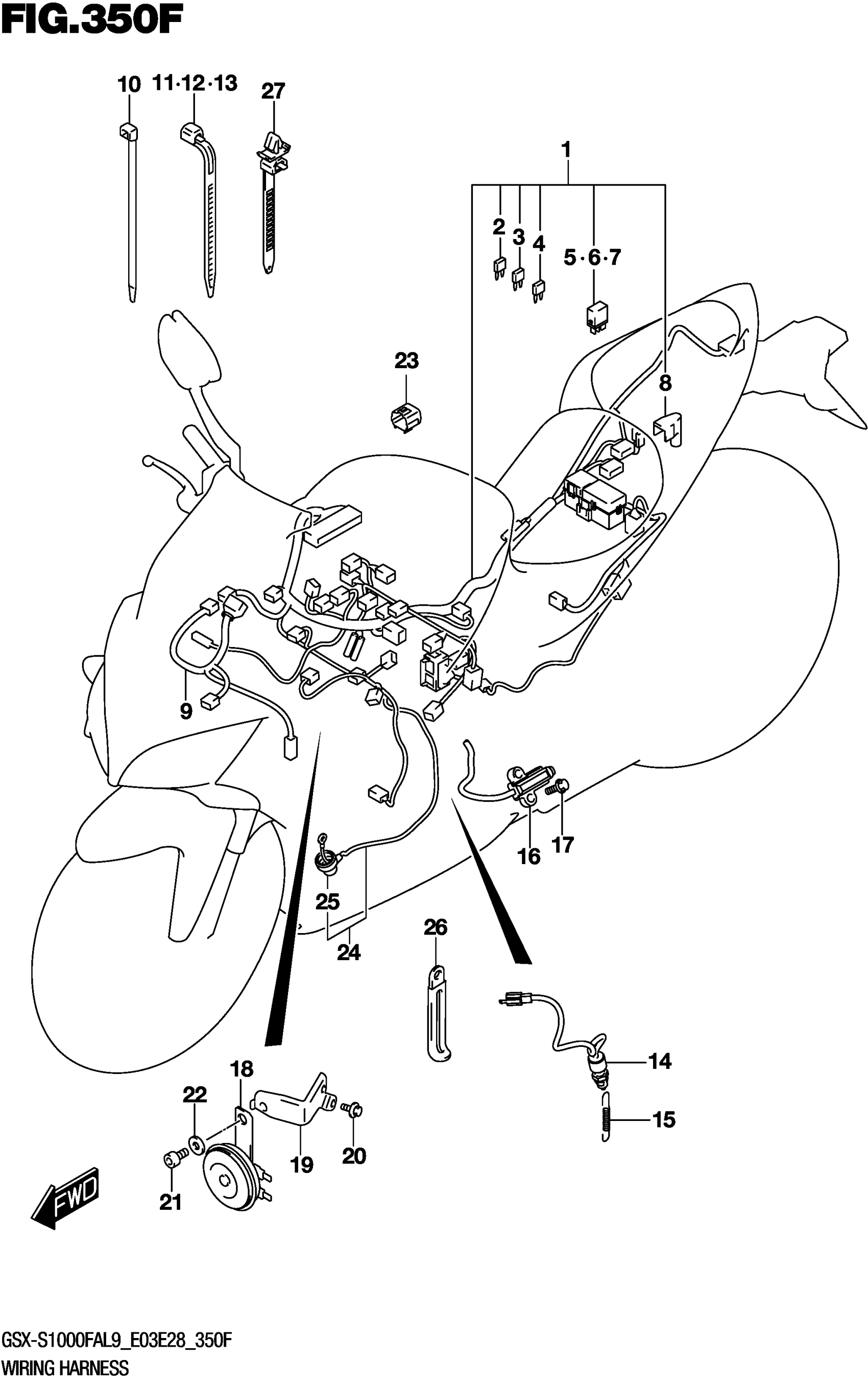 FIG.350F

10
11·12·13
27
1
2
3
4
5·6·7
23
8
9
16
17
25
24
26
14
15
18
22
19
20
21
FWD

GSX-S1000FAL9_E03E28_350F
WIRING HARNESS