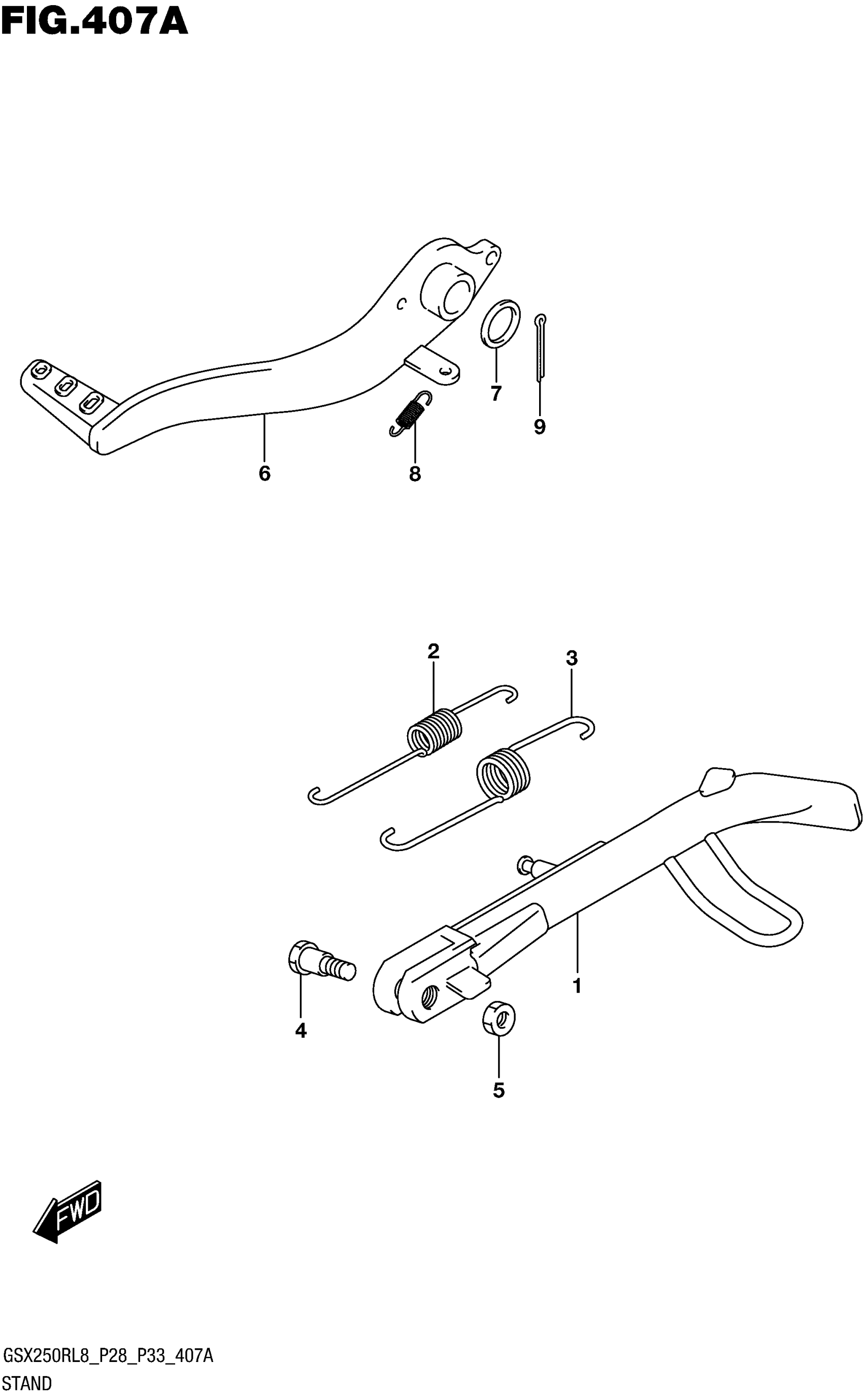 FIG.407A

7

9

6

8

2

3

1

4

5

FWD

GSX250RL8_P28_P33_407A
STAND