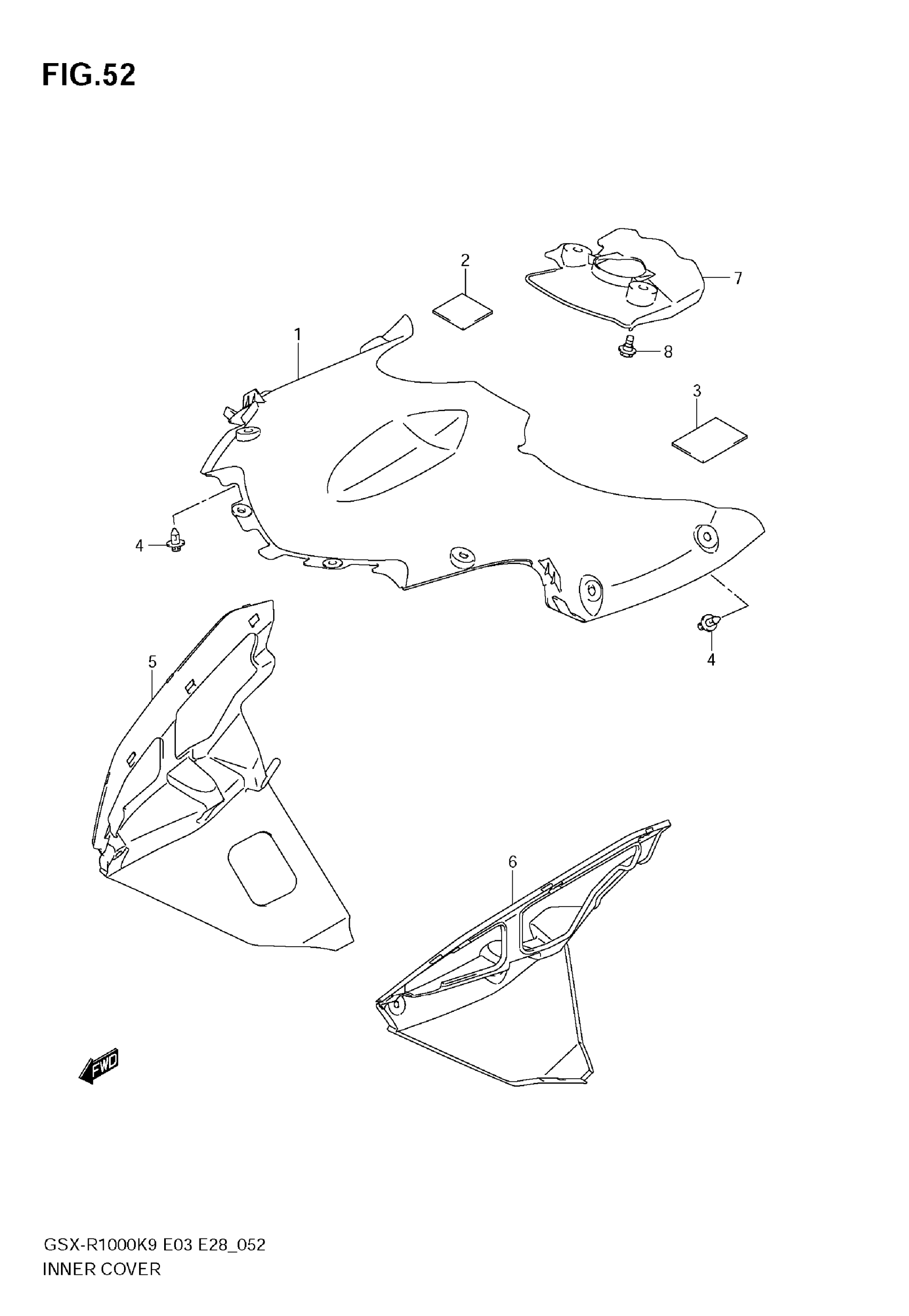 FIG.52

2

7

1

8

3

4

4

5

6

FWD

GSX-R1000K9 E03 E28_052
INNER COVER