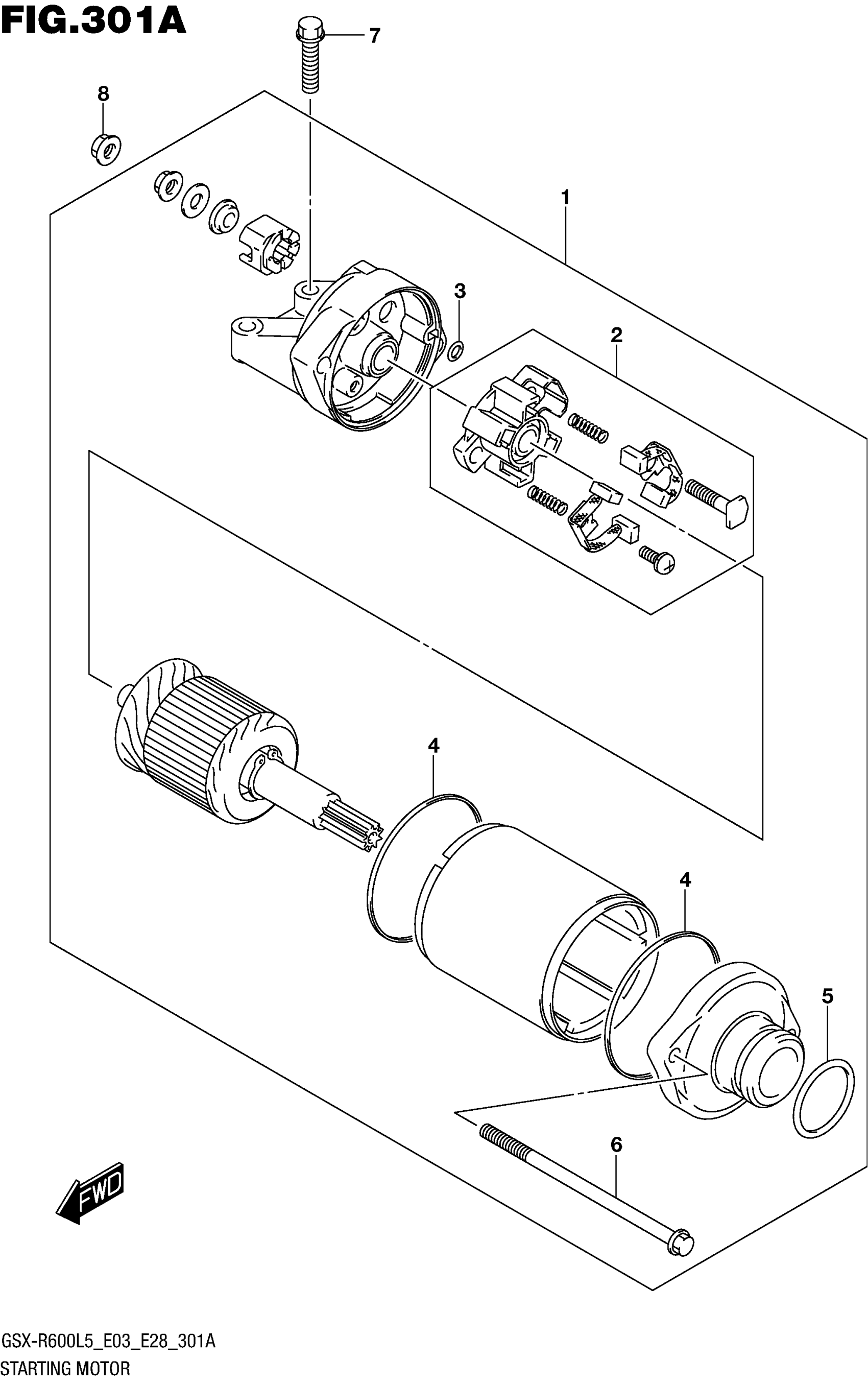 FIG.301A

7

8

1

3

2

4

4

5

6

FWD

GSX-R600L5_E03_E28_301A
STARTING MOTOR