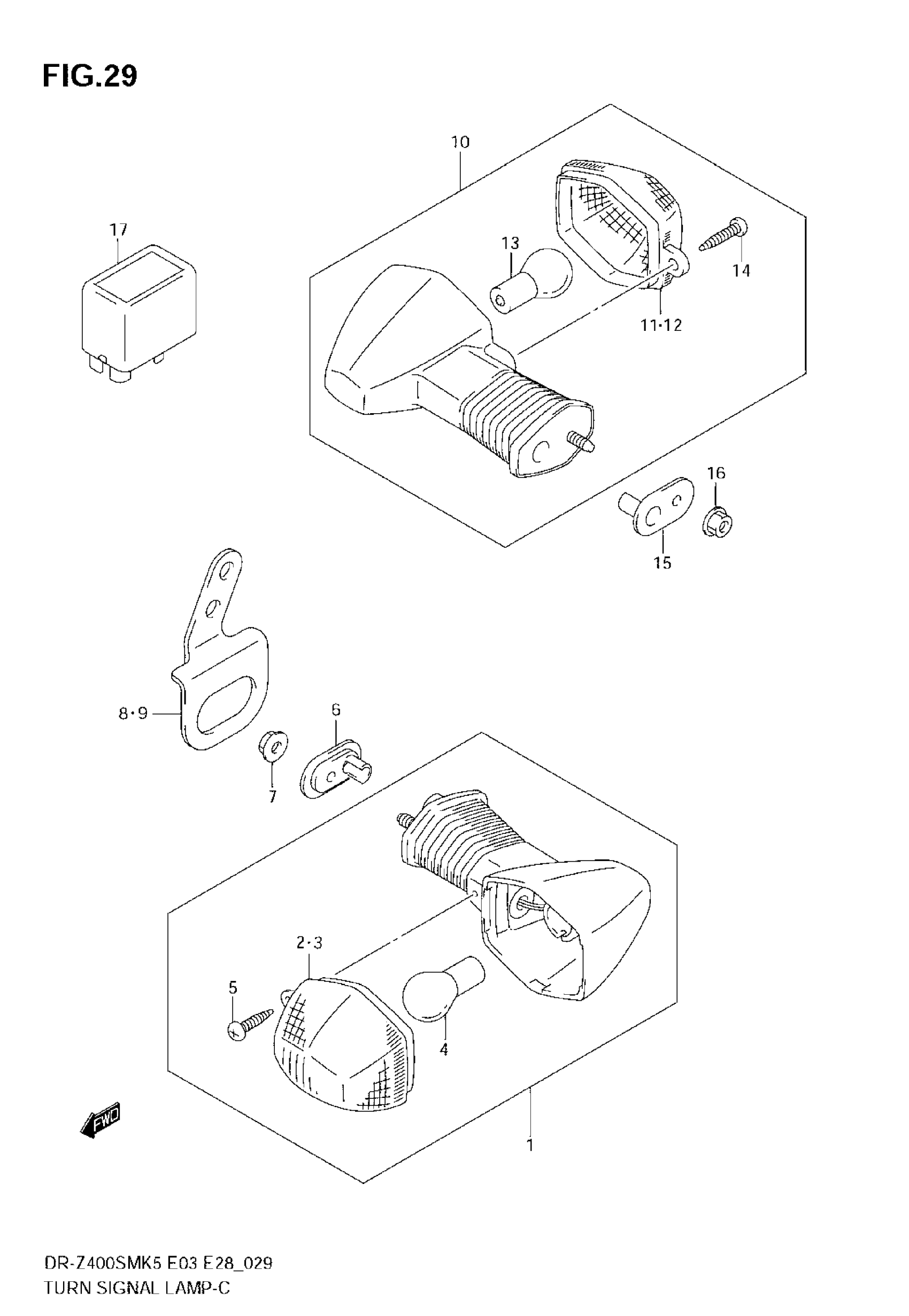 FIG.29

10

17

13

14

11·12

16

15

8·9

6

7

2·3

5

4

FWD

1

DR-Z400SMK5 E03 E28_029
TURN SIGNAL LAMP-C