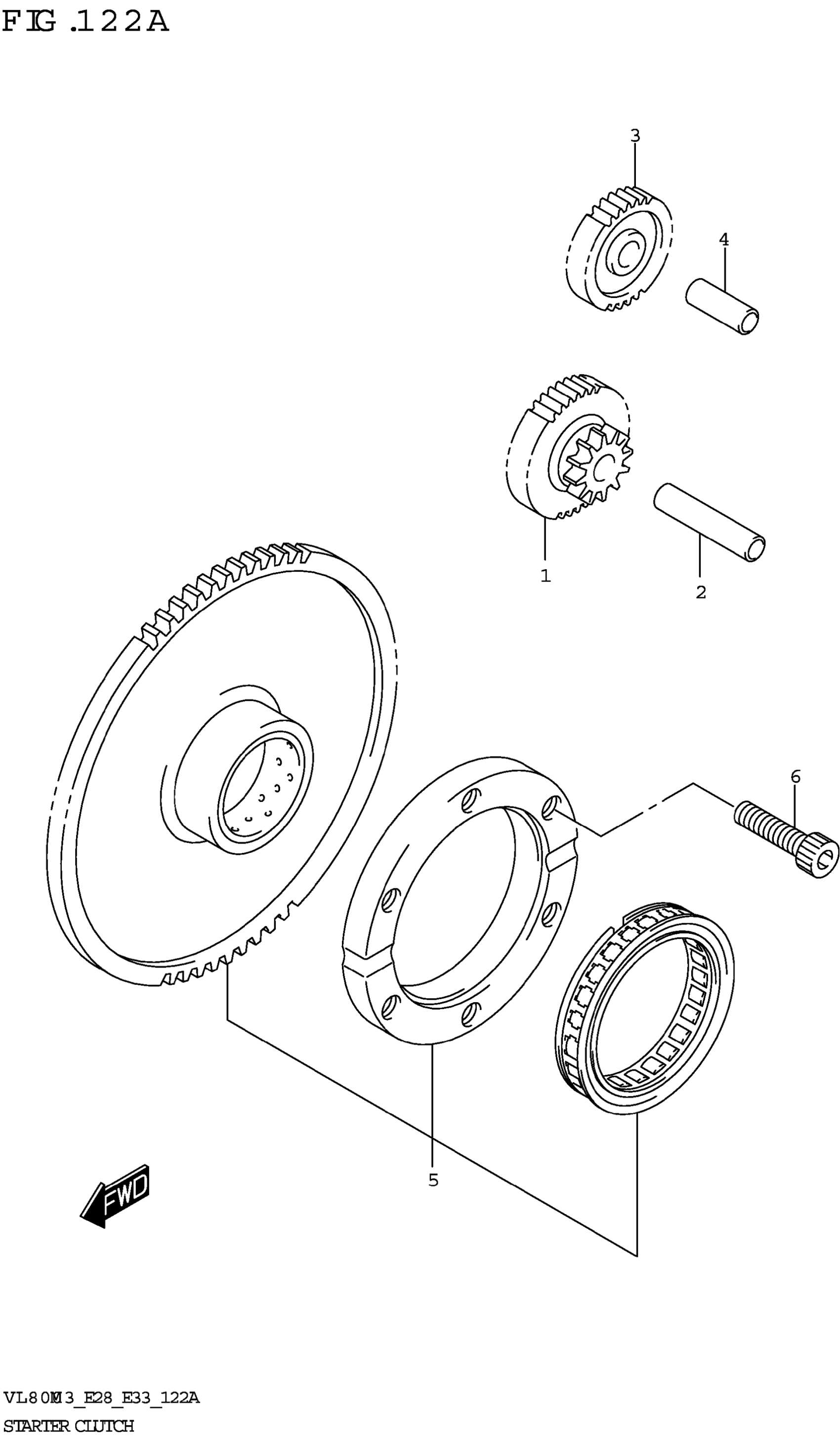 FIG.122A

3

4

1

2

6

5

FWD

VL800M3_E28_E33_122A
STARTER CLUTCH