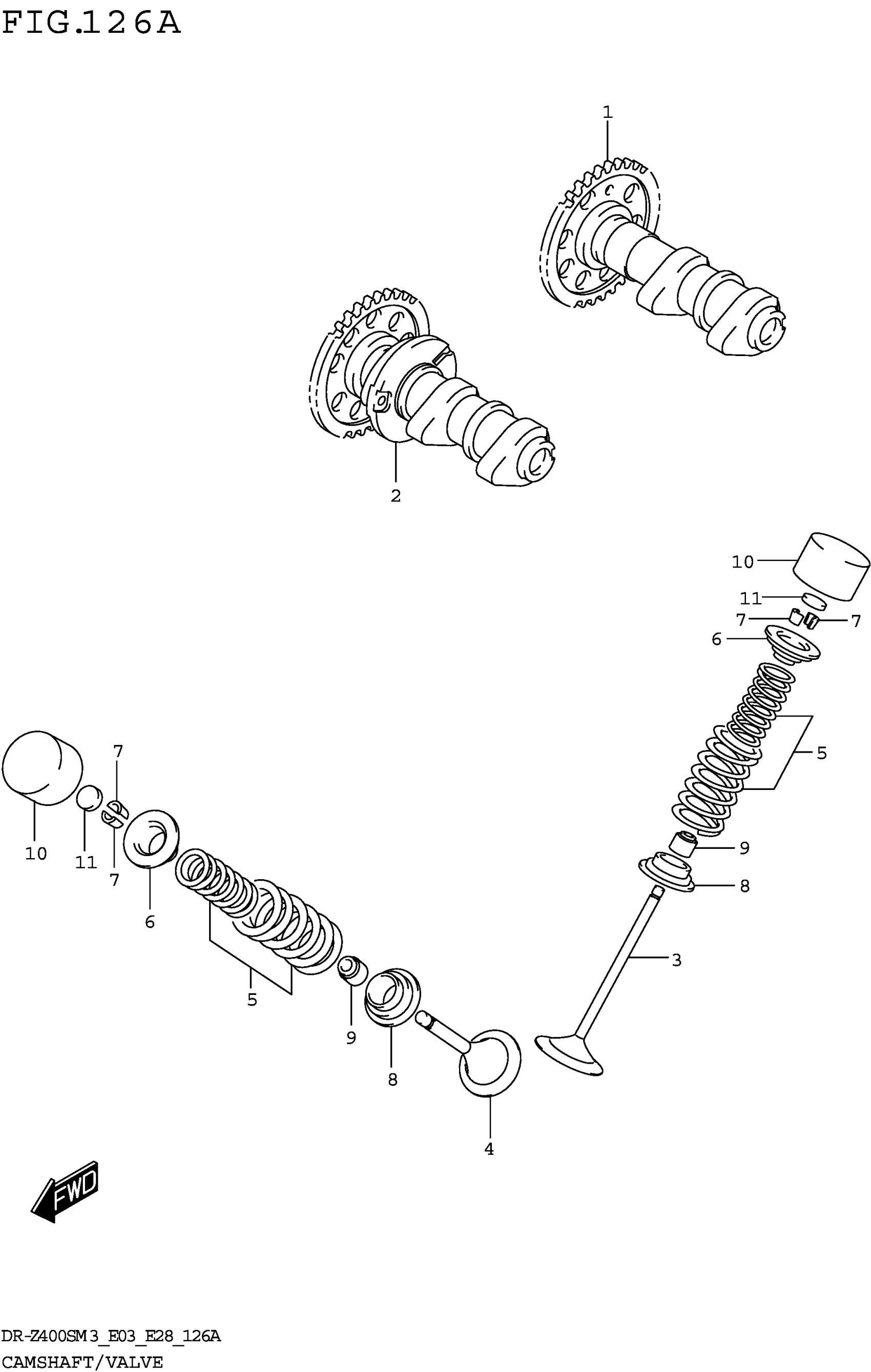 FIG.126A

1

2

10

11

7

7

6

5

9

8

3

7

10

11

7

6

5

9

8

4

FWD

DR-Z400SM3_E03_E28_126A
CAMSHAFT/VALVE