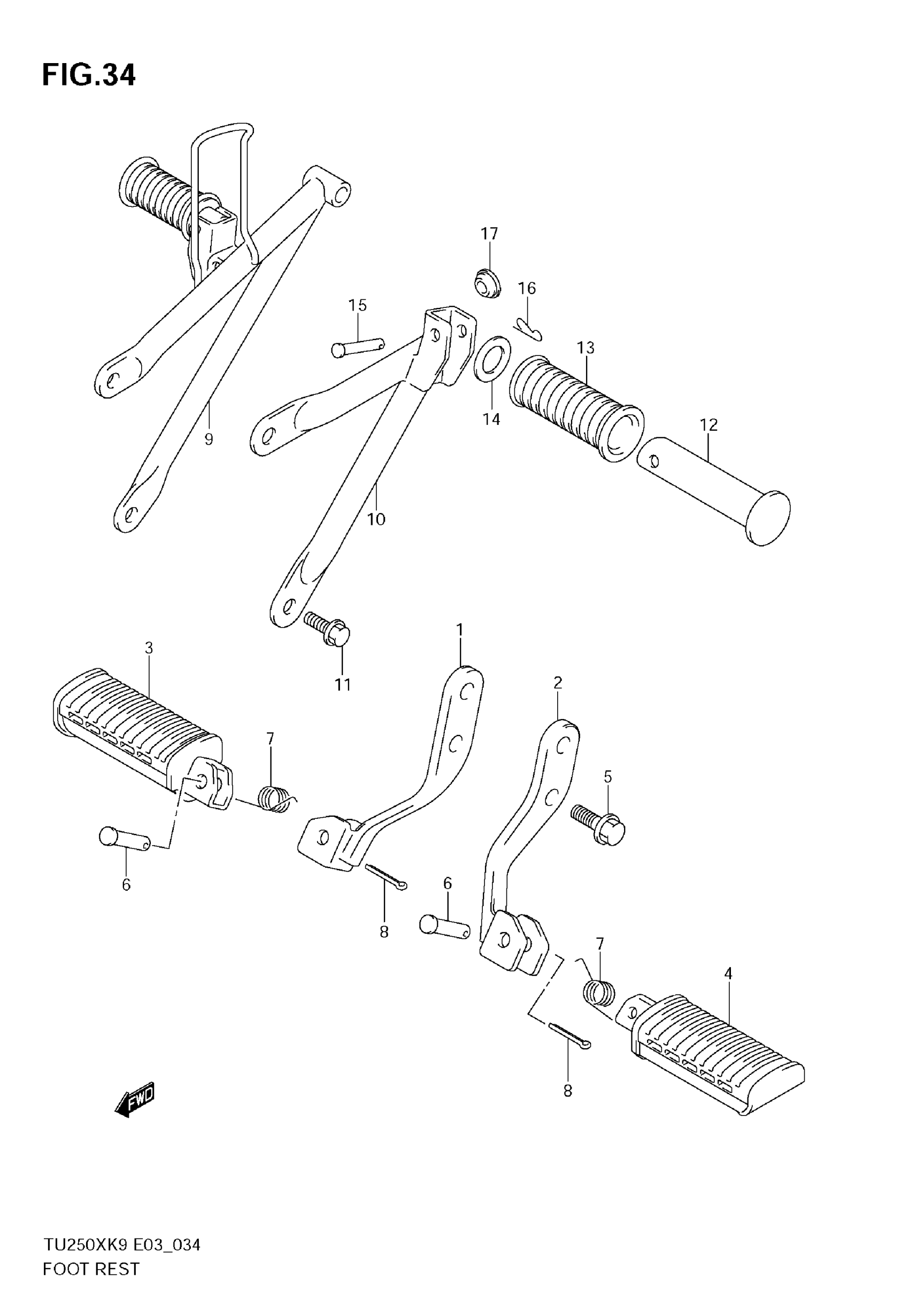 FIG.34

17
16
15
13
14
12
9
10
11
1
3
2
7
5
6
8
6
7
4
8
FWD

TU250XK9 E03_034
FOOT REST