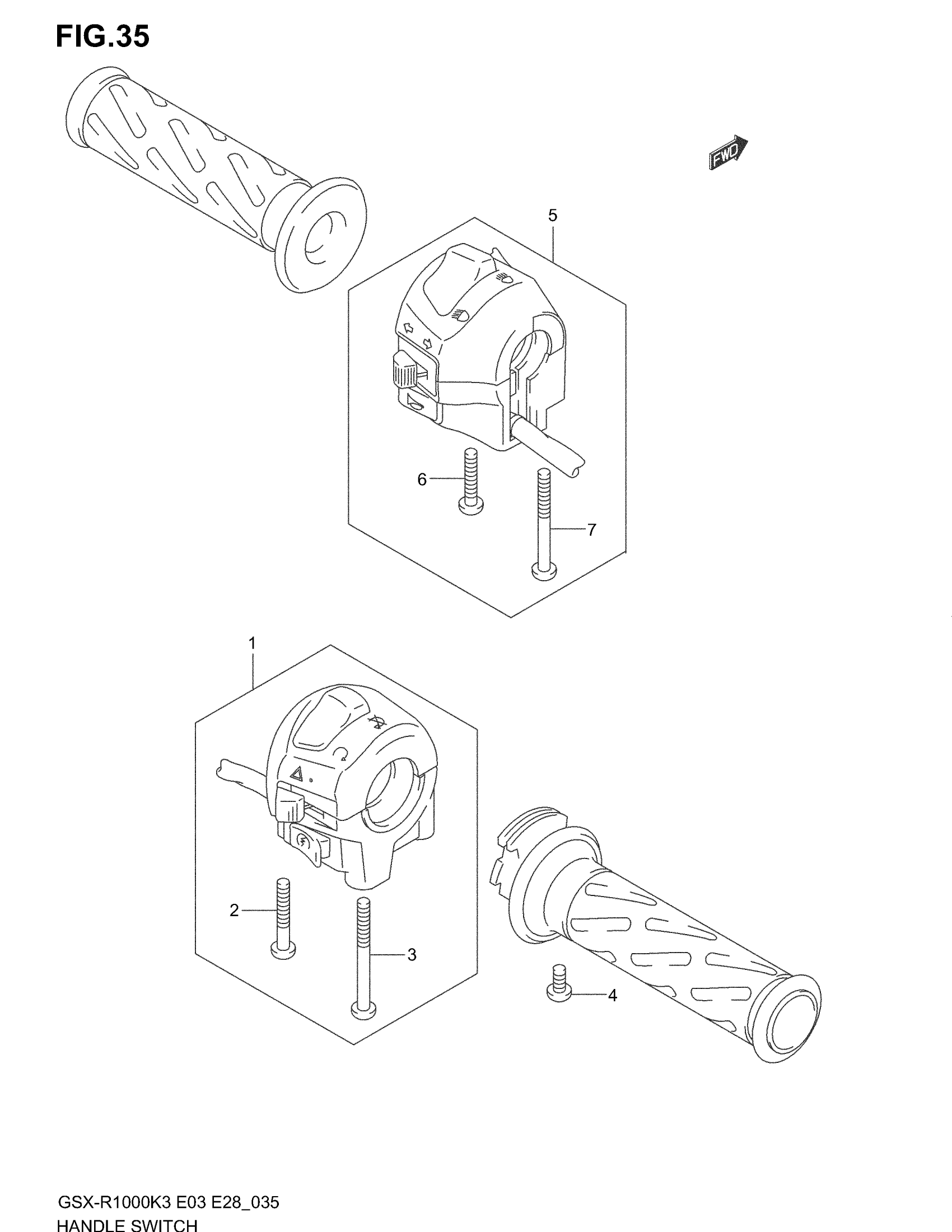 FIG.35

FWD

5

6

7

1

2

3

4

GSX-R1000K3 E03 E28_035
HANDLE SWITCH