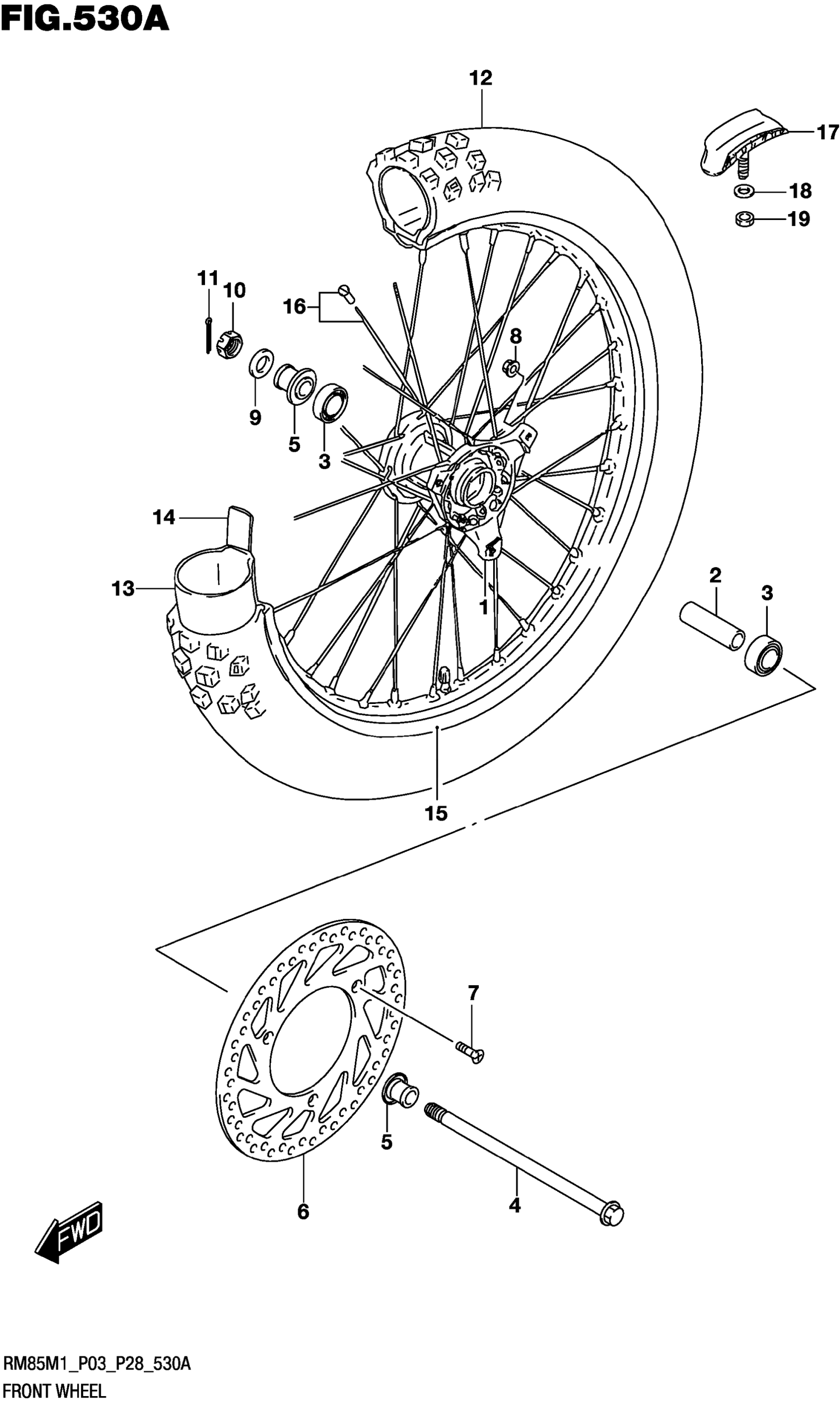 FIG.530A

12

17

18

19

11 10

16

8

9

5

3

14

13

1

2

3

15

7

5

6

4

FWD

RM85M1_P03_P28_530A
FRONT WHEEL