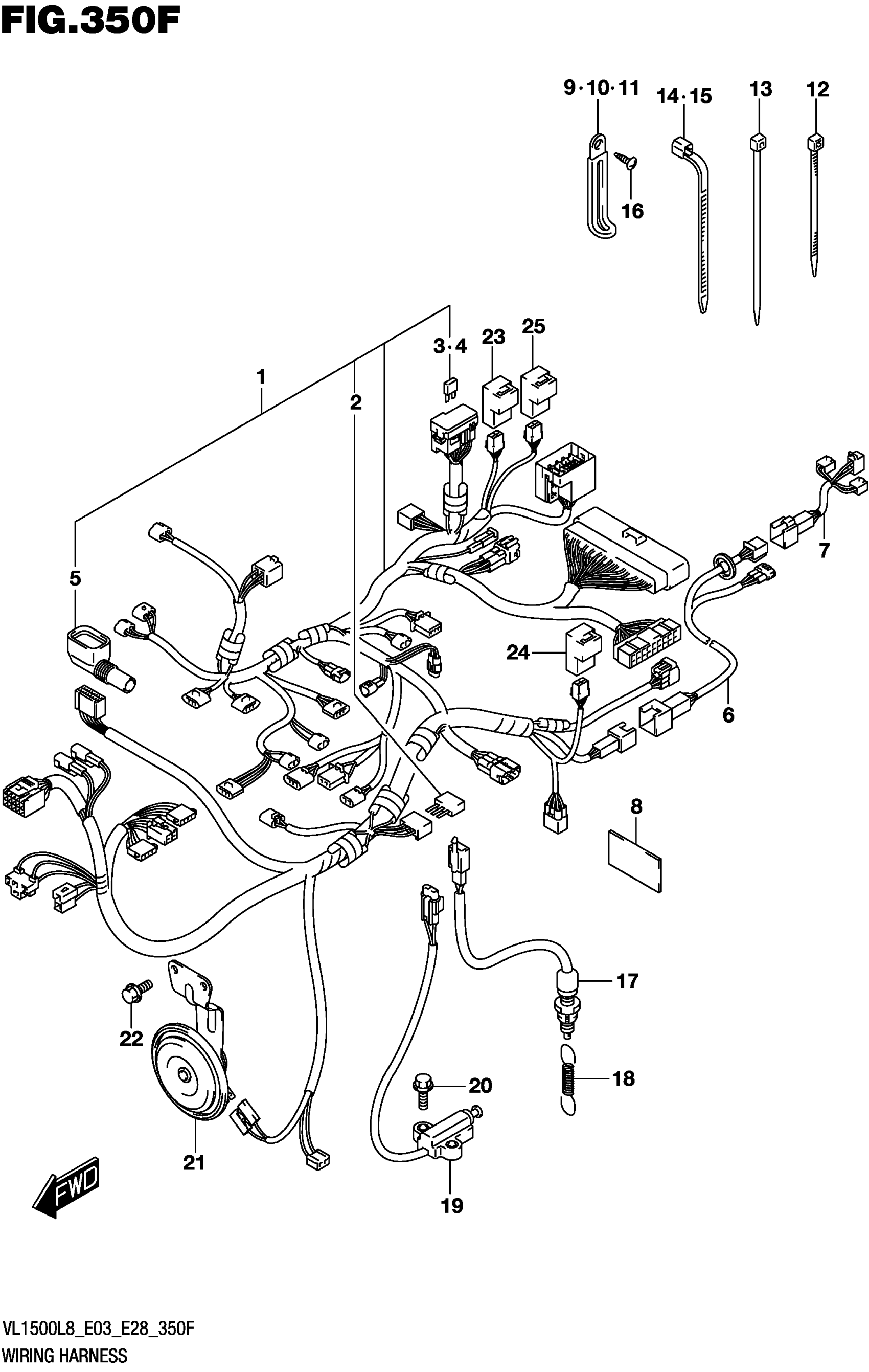 FIG.350F

9·10·11
14·15
13
12
16
3·4
23
25
1
2
5
7
24
6
8
17
22
18
20
21
19
FWD

VL1500L8_E03_E28_350F
WIRING HARNESS