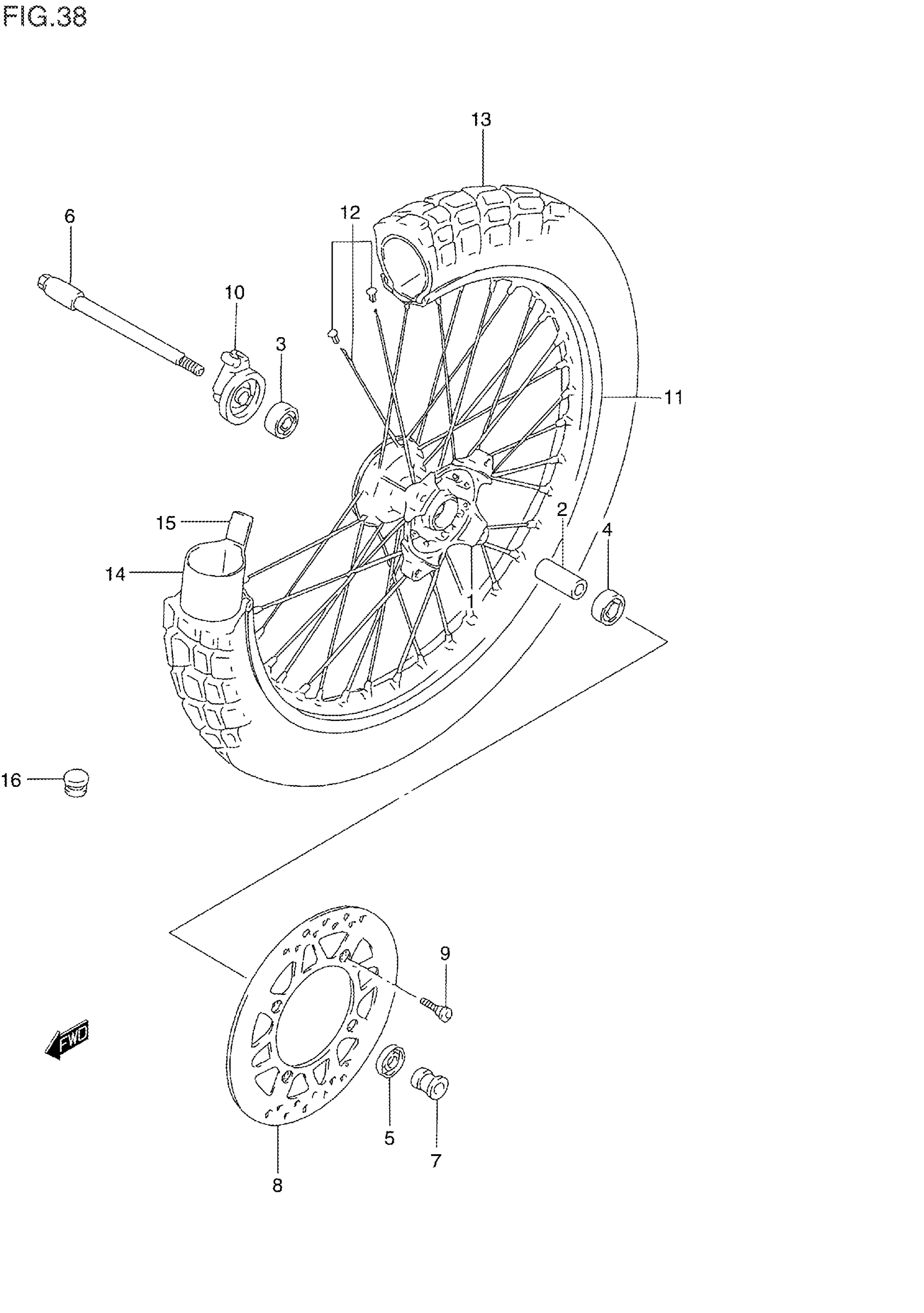 FIG.38

13

6

12

10

3

11

15

2

4

14

1

16

9

FWD

5

7

8