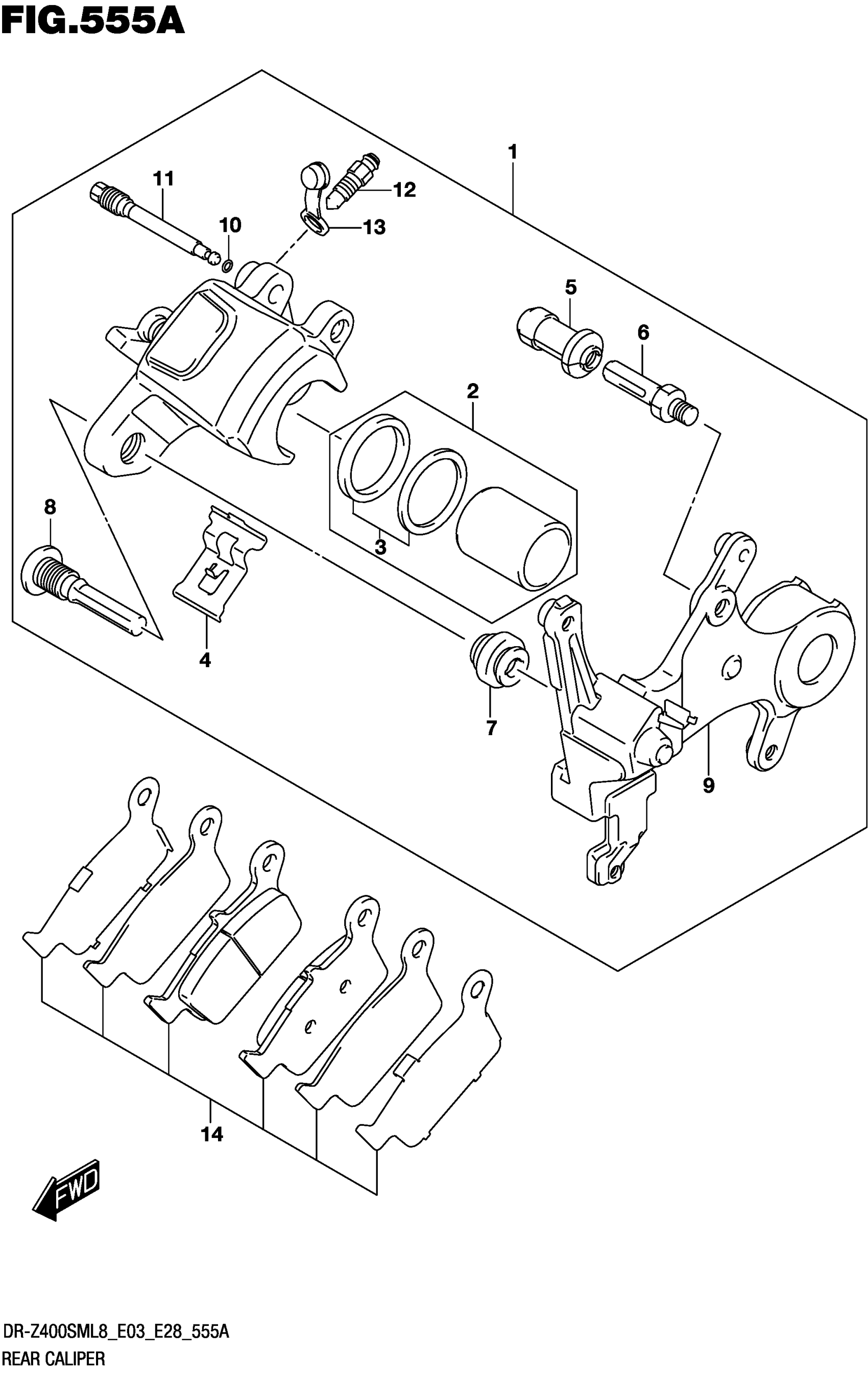 FIG.555A

1
11
12
10
13
5
6
2
8
3
4
7
9
14
FWD

DR-Z400SML8_E03_E28_555A
REAR CALIPER