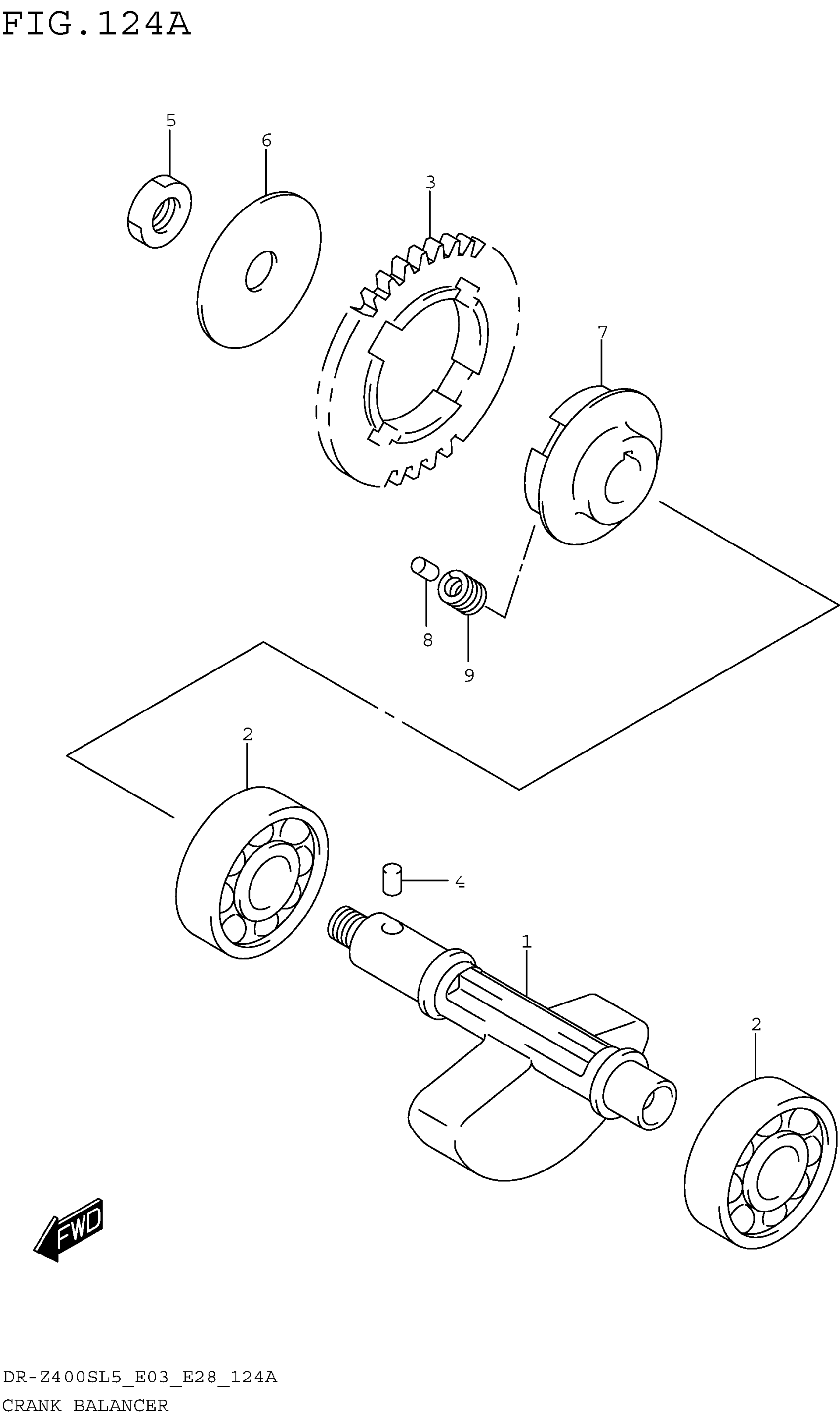 FIG.124A

5
6
3
7
8
9
2
4
1
2

FWD

DR-Z400SL5_E03_E28_124A
CRANK BALANCER