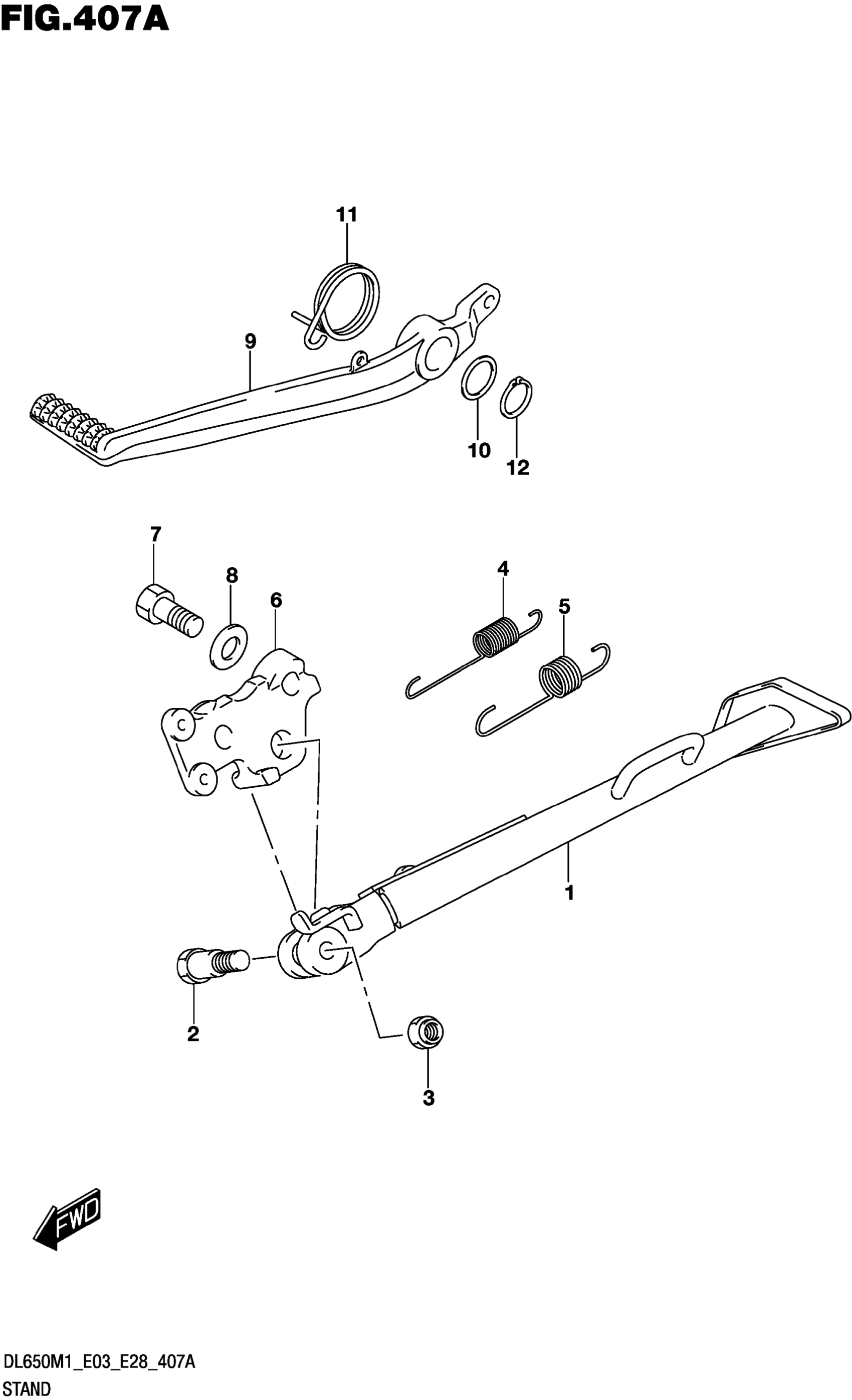 FIG.407A

11

9

10

12

7

8

6

4

5

1

2

3

FWD

DL650M1_E03_E28_407A
STAND