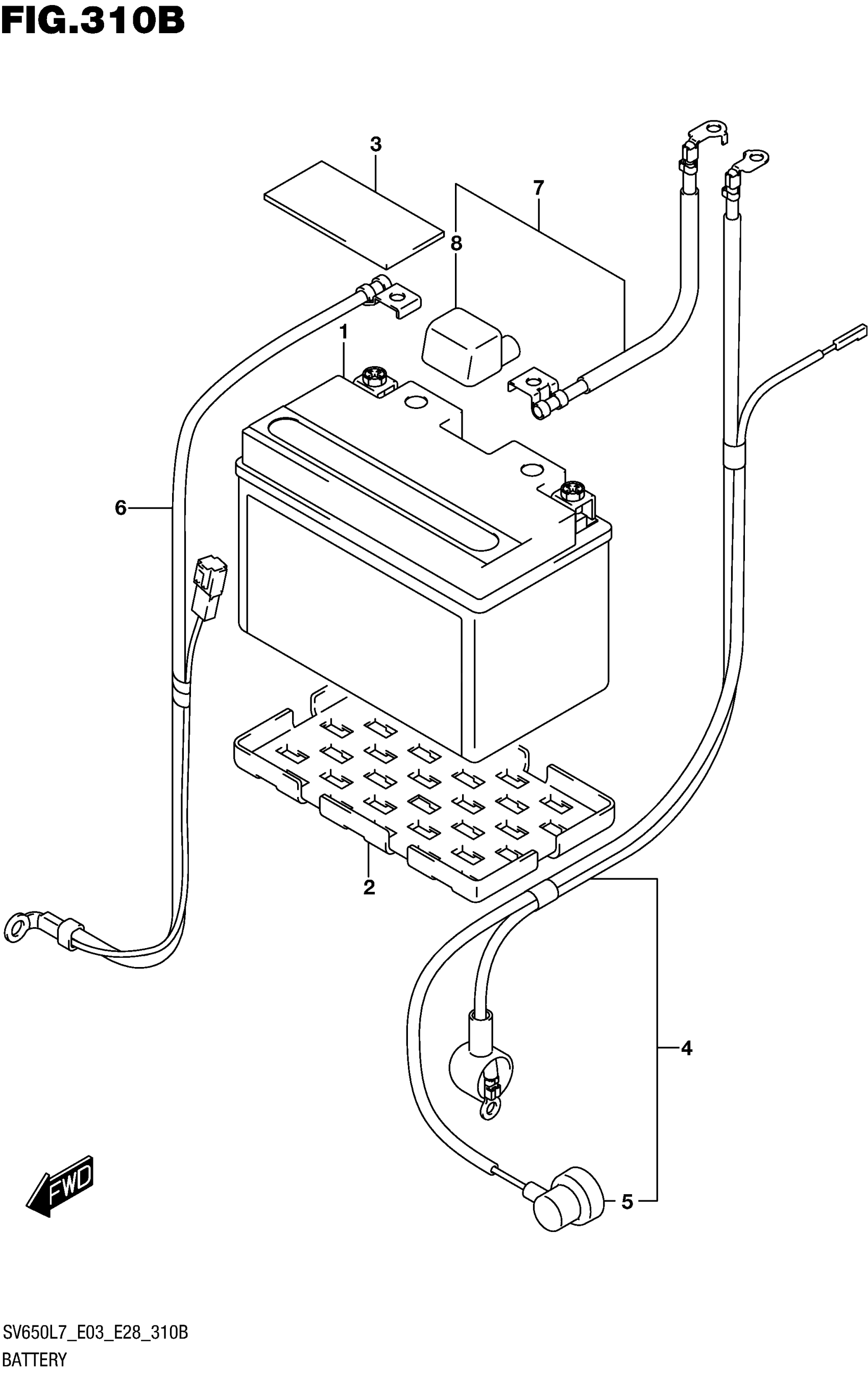 FIG.310B

3
7
8
1
6
2
4
5
FWD

SV650L7_E03_E28_310B
BATTERY