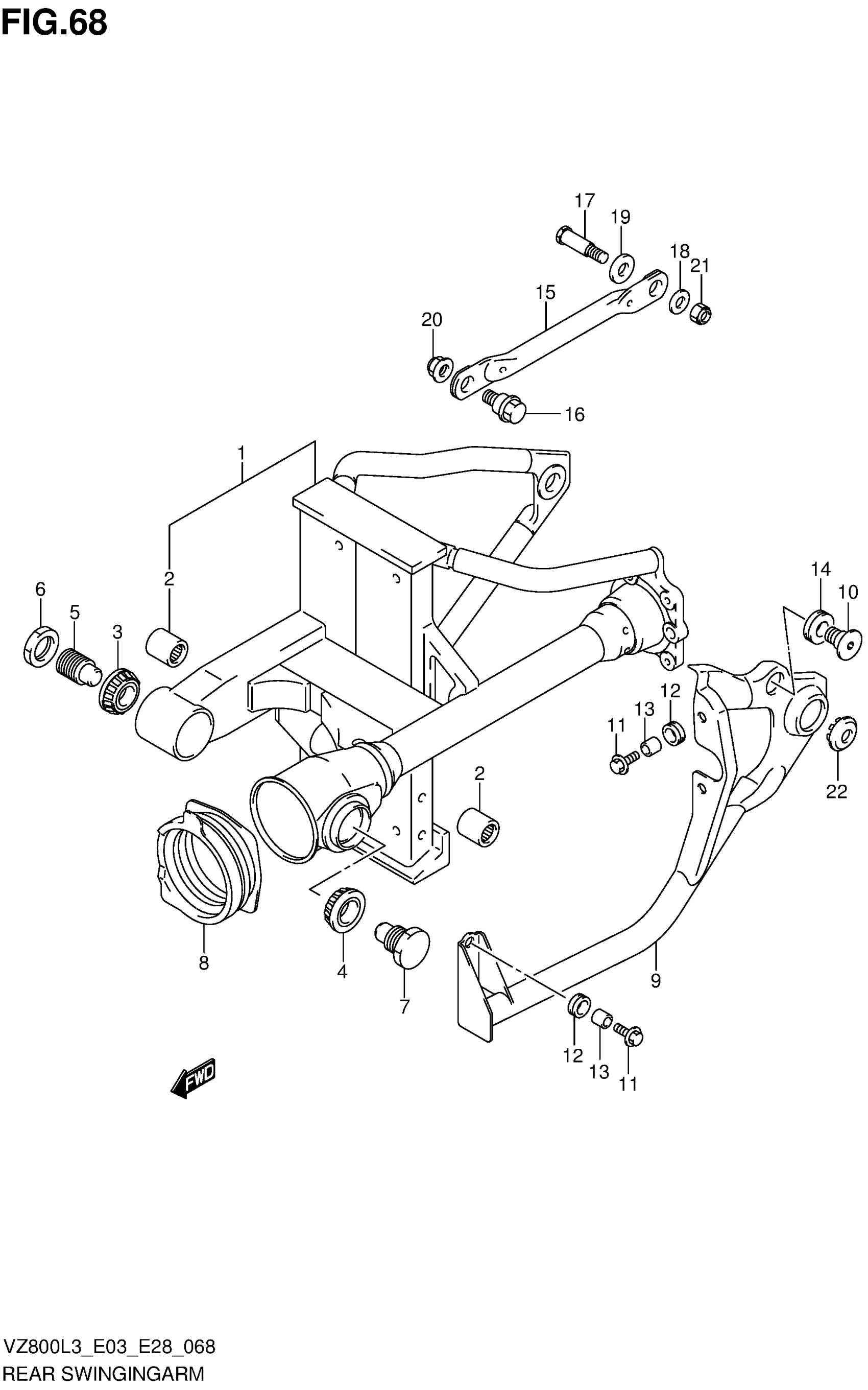 FIG.68

17
19
18
21
15
20
16
1
2
6
5
3
14
10
12
13
11
22
2
8
4
7
9
12
13
11
FWD

VZ800L3_E03_E28_068
REAR SWINGINGARM