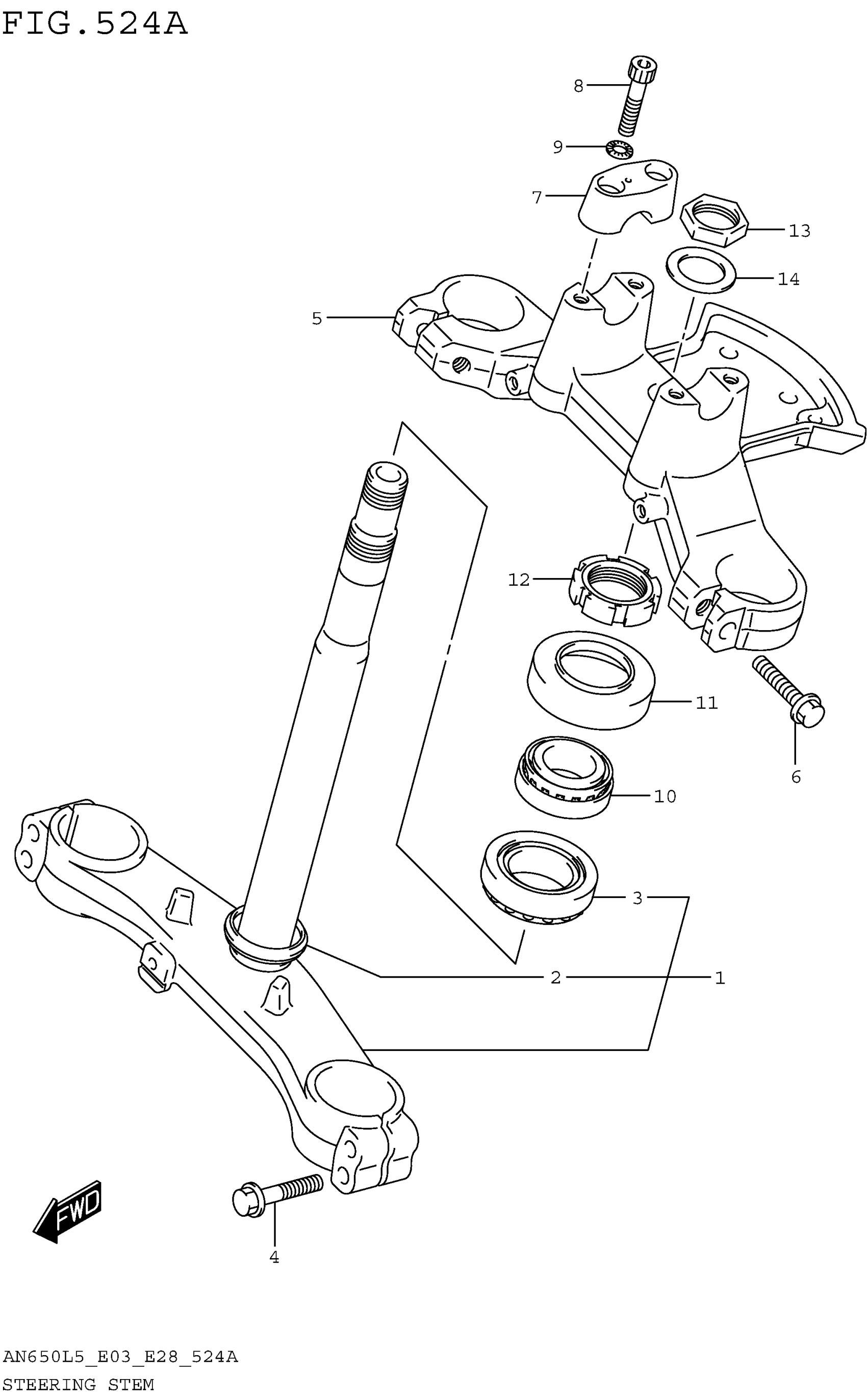 FIG.524A

8
9
7
13
14
5
12
11
6
10
3
2
1
FWD
4

AN650L5_E03_E28_524A
STEERING STEM