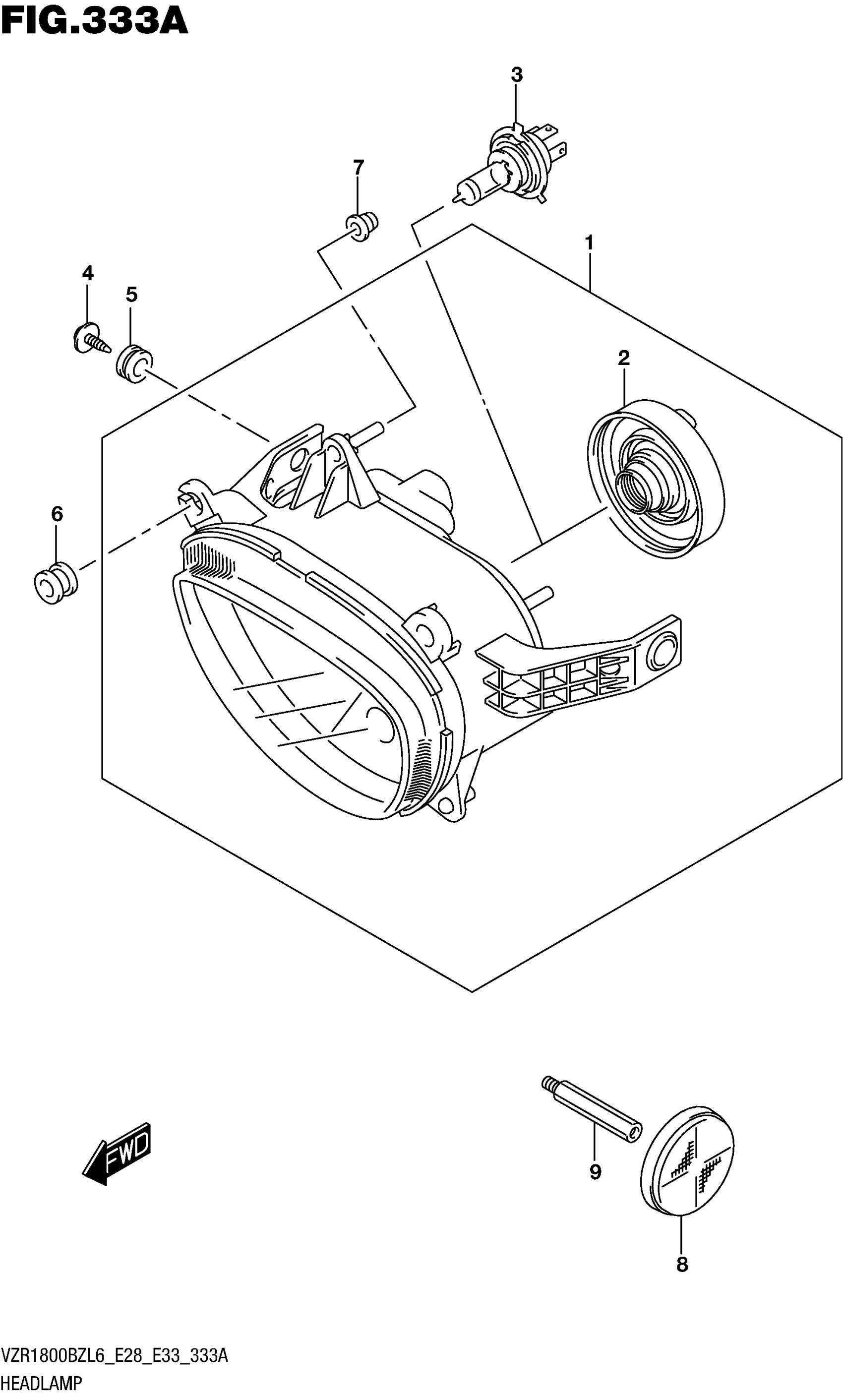 FIG.333A

3

7

1

4

5

2

6

FWD

9

8

VZR1800BZL6_E28_E33_333A
HEADLAMP